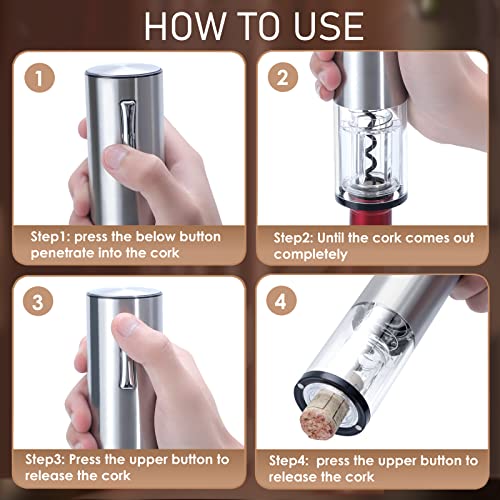 HOW TO USE

1

Step1: press the below button penetrate into the cork

2

Step2: Until the cork comes out completely

3

Step3: Press the upper button to release the cork

4

Step4: press the upper button to release the cork