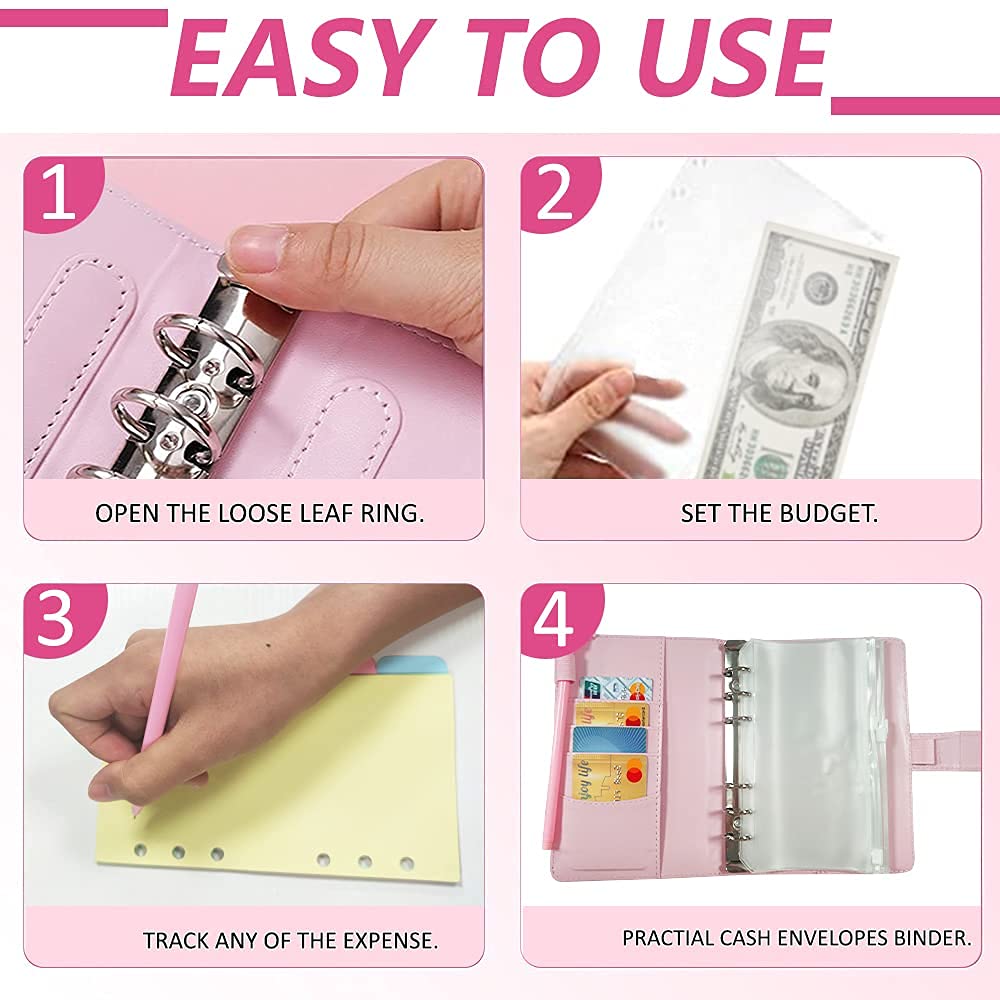 EASY TO USE

1

OPEN THE LOOSE LEAF RING.

2

SET THE BUDGET.

3

TRACK ANY OF THE EXPENSE.

4

PRACTIAL CASH ENVELOPES BINDER.