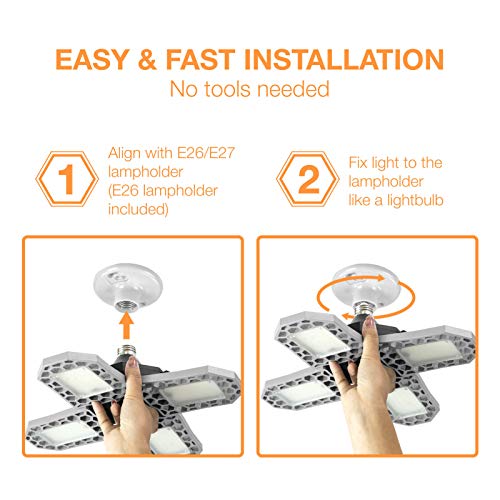 EASY & FAST INSTALLATION
No tools needed

1
Align with E26/E27 lampholder (E26 lampholder included)

2
Fix light to the lampholder like a lightbulb