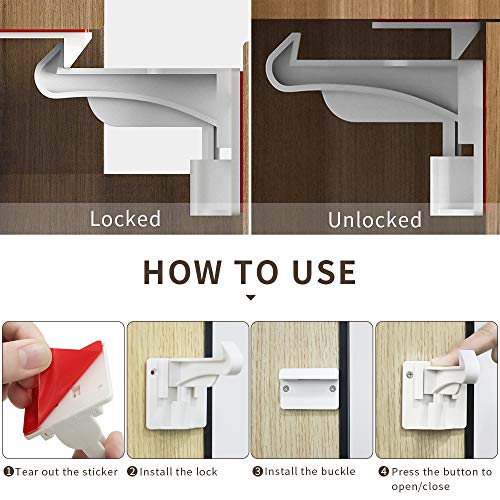 Locked

Unlocked

HOW TO USE

❶Tear out the sticker

❷Install the lock

❸Install the buckle

❹Press the button to open/close