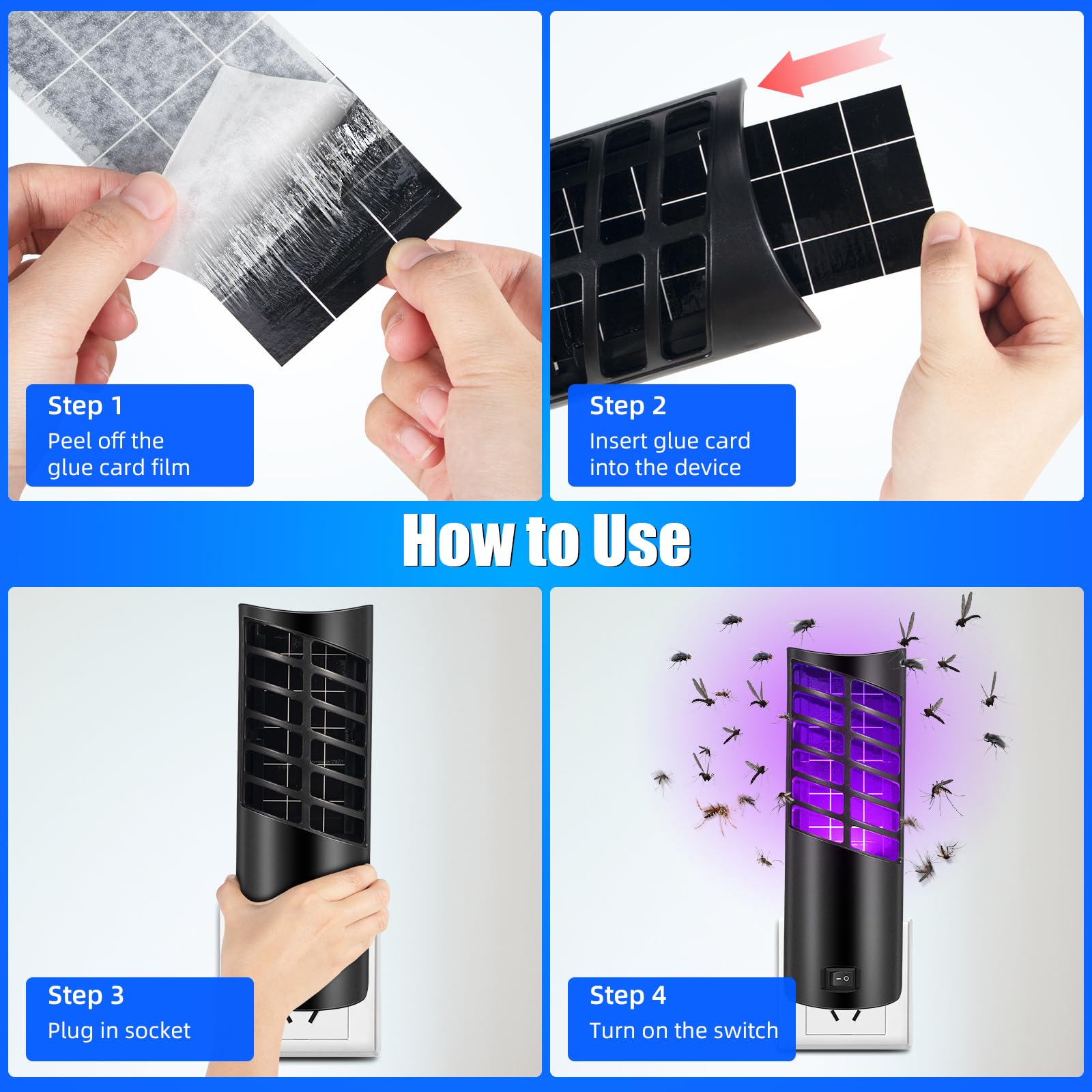 Step 1
Peel off the glue card film

Step 2
Insert glue card into the device

How to Use

Step 3
Plug in socket

Step 4
Turn on the switch