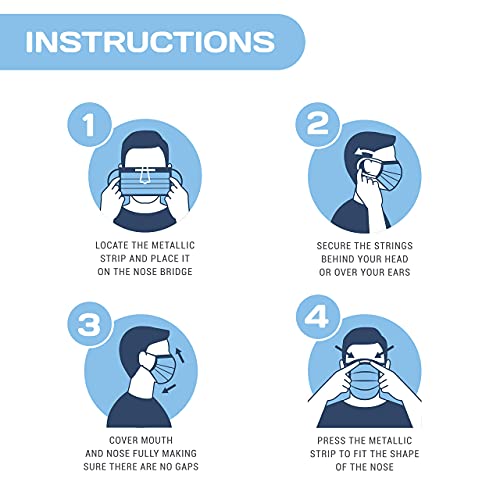 INSTRUCTIONS

1

LOCATE THE METALLIC STRIP AND PLACE IT ON THE NOSE BRIDGE

2

SECURE THE STRINGS BEHIND YOUR HEAD OR OVER YOUR EARS

3

COVER MOUTH AND NOSE FULLY MAKING SURE THERE ARE NO GAPS

4

PRESS THE METALLIC STRIP TO FIT THE SHAPE OF THE NOSE