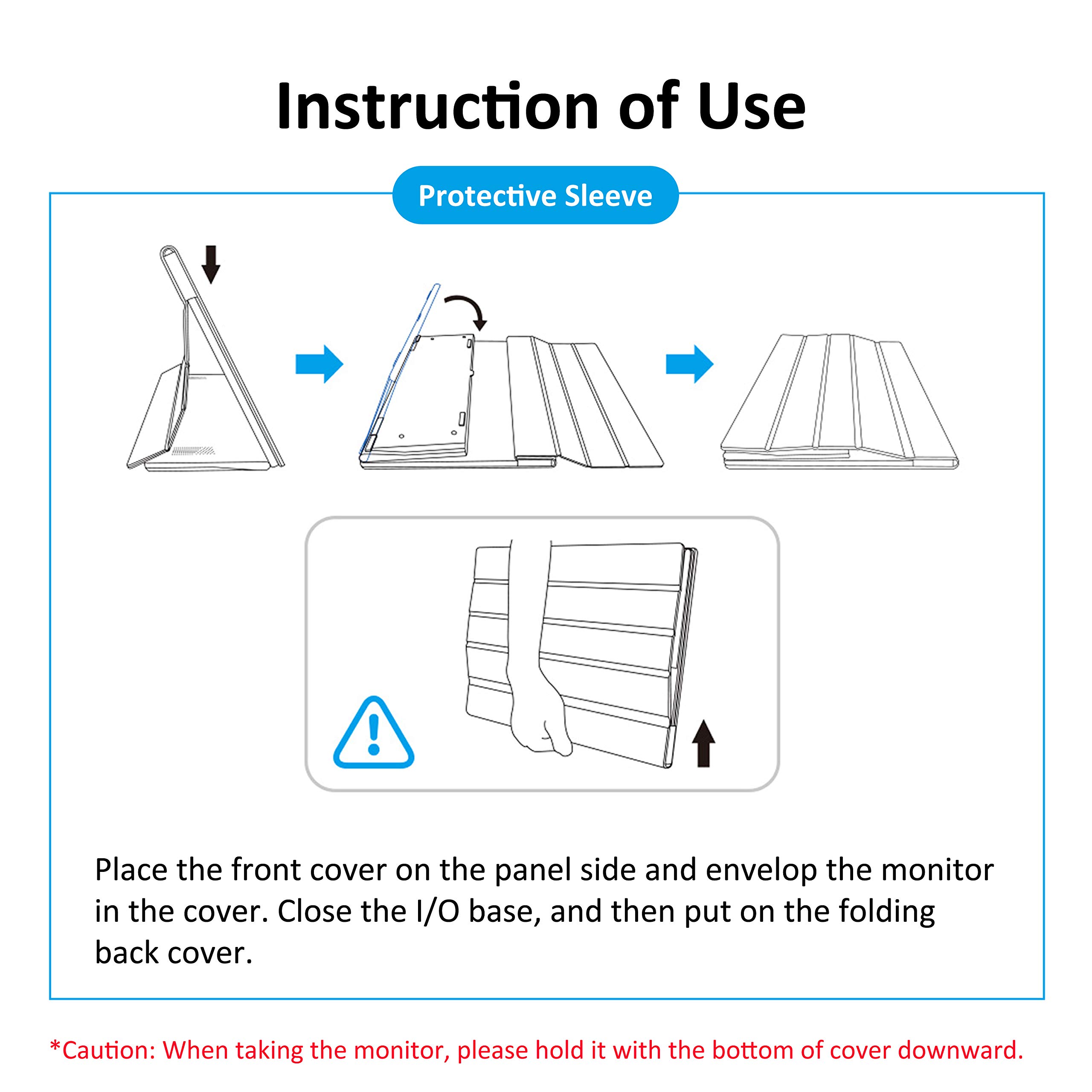 Instruction of Use

Protective Sleeve

Place the front cover on the panel side and envelop the monitor in the cover. Close the I/O base, and then put on the folding back cover.

*Caution: When taking the monitor, please hold it with the bottom of cover downward.