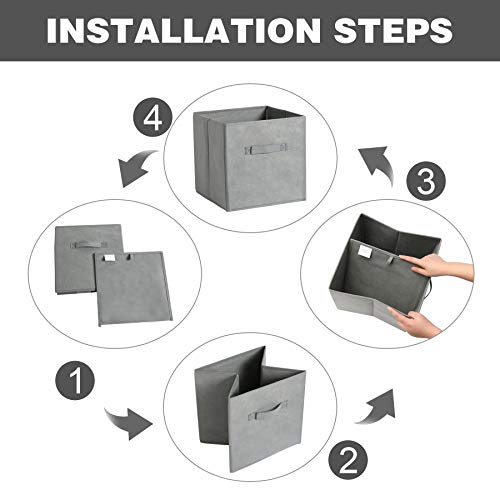 INSTALLATION STEPS

4

3

1

2