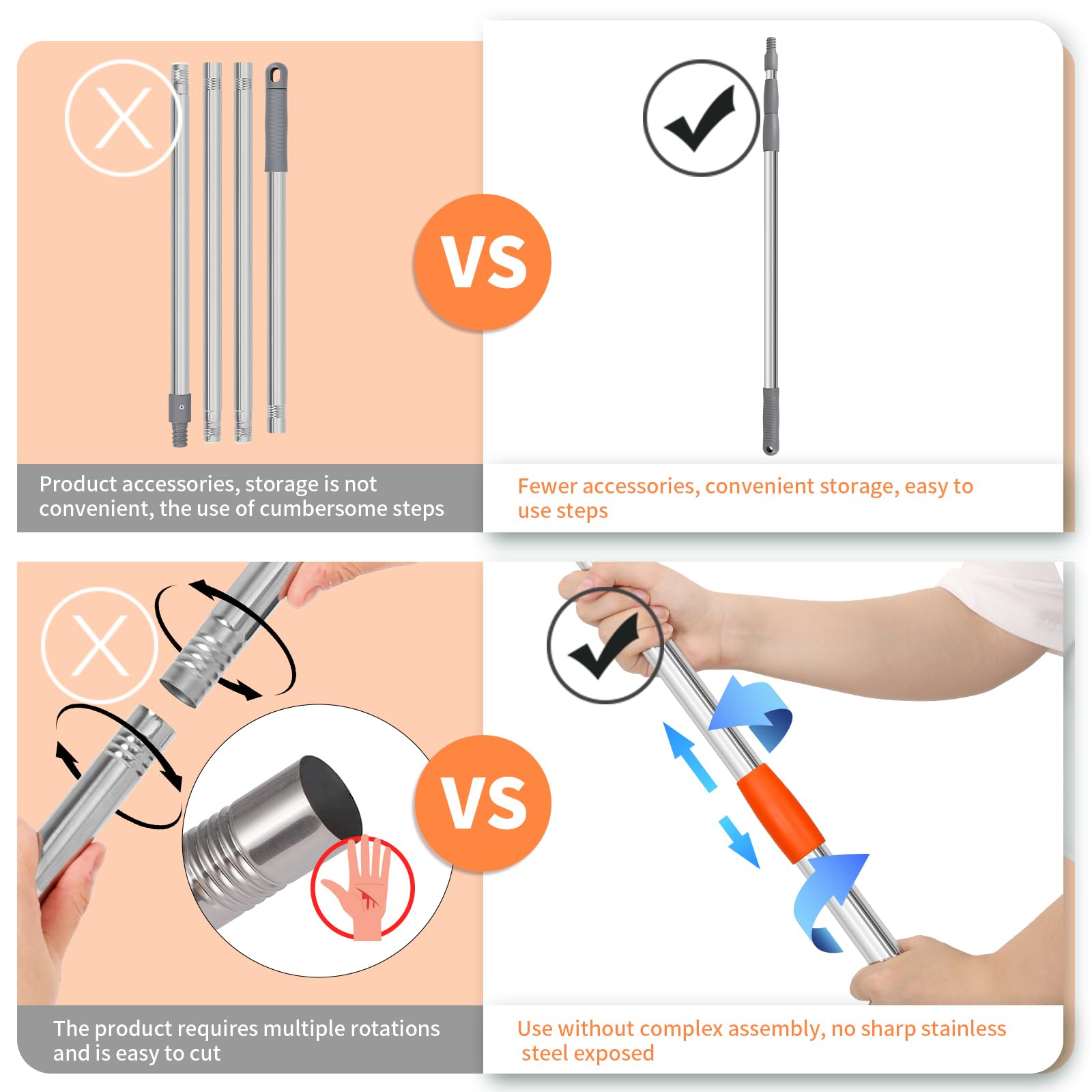 VS

Product accessories, storage is not convenient, the use of cumbersome steps

Fewer accessories, convenient storage, easy to use steps

VS

The product requires multiple rotations and is easy to cut

Use without complex assembly, no sharp stainless steel exposed