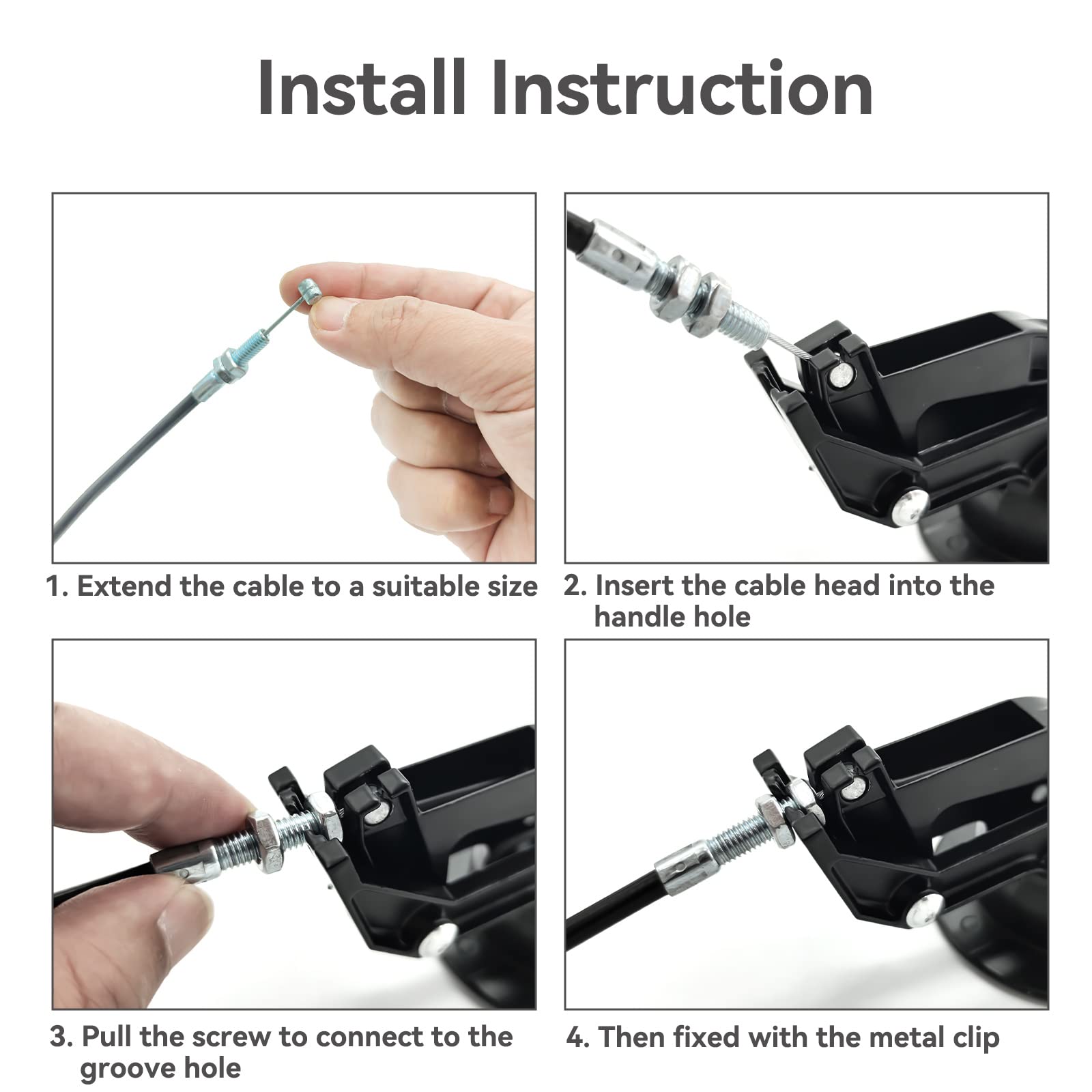 Install Instruction

1. Extend the cable to a suitable size

2. Insert the cable head into the handle hole

3. Pull the screw to connect to the groove hole

4. Then fixed with the metal clip