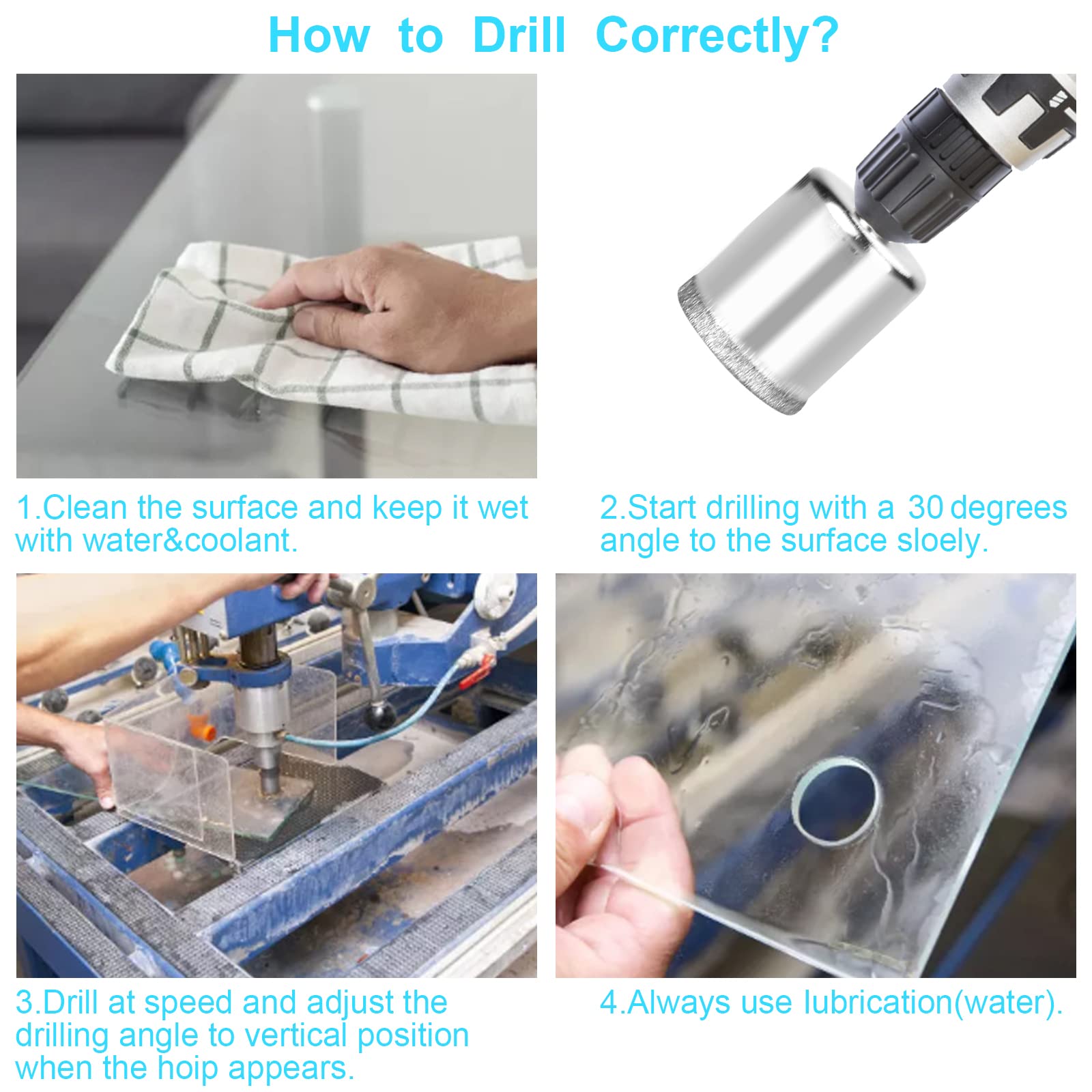 How to Drill Correctly?

1.Clean the surface and keep it wet with water&coolant.

2.Start drilling with a 30 degrees angle to the surface sloely.

3.Drill at speed and adjust the drilling angle to vertical position when the hoip appears.

4.Always use lubrication(water).