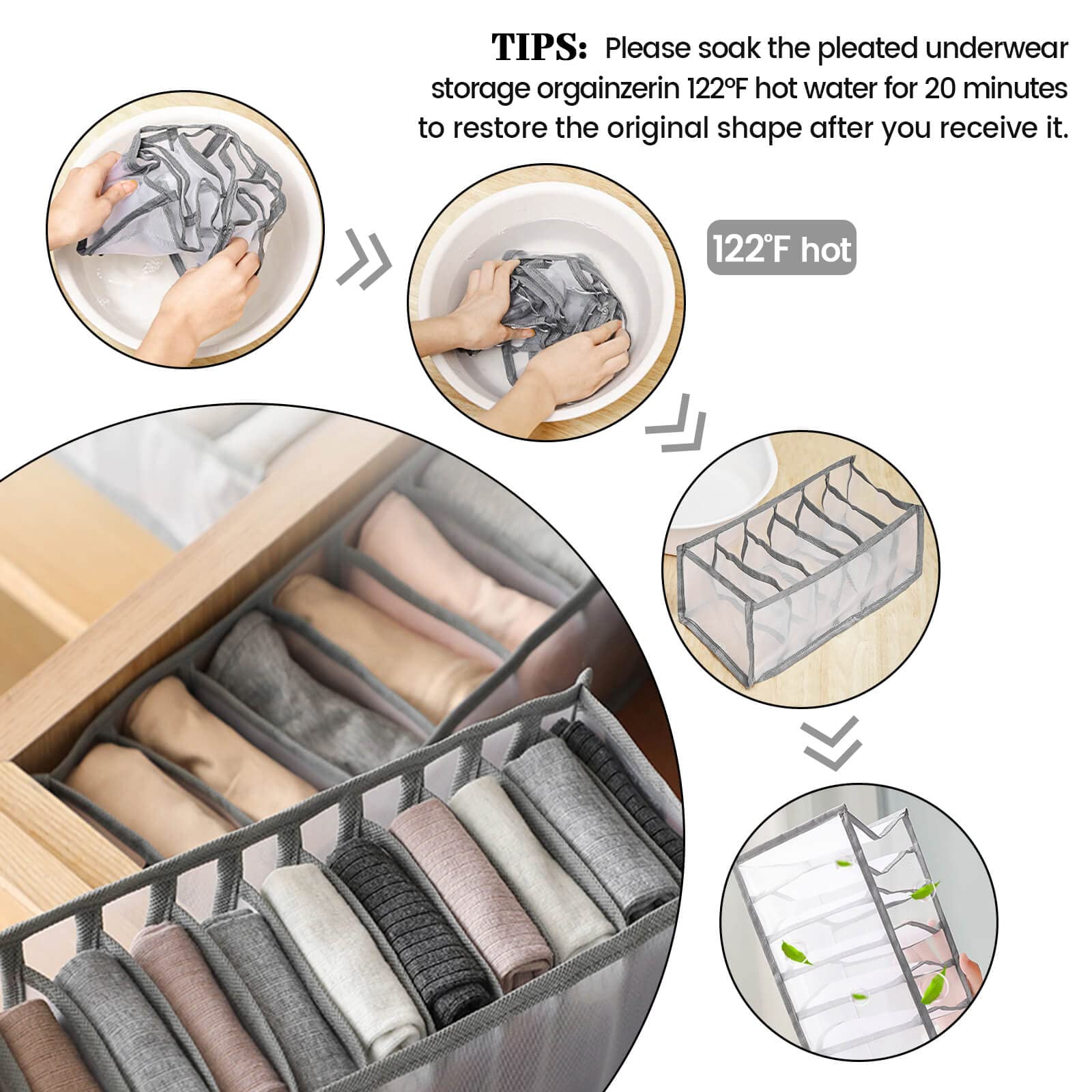 TIPS: Please soak the pleated underwear storage orgainzerin 122°F hot water for 20 minutes to restore the original shape after you receive it.

122°F hot