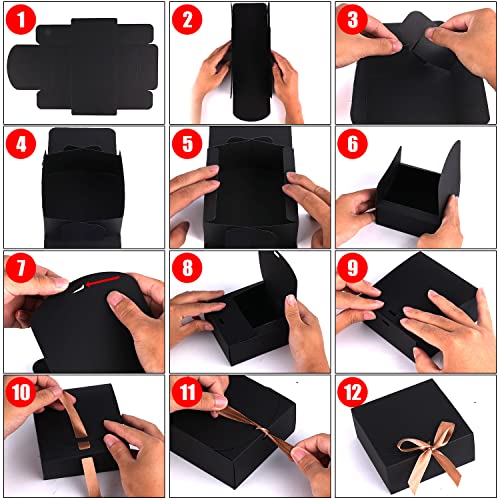 1

2

3

4

5

6

7

8

9

10

11

12