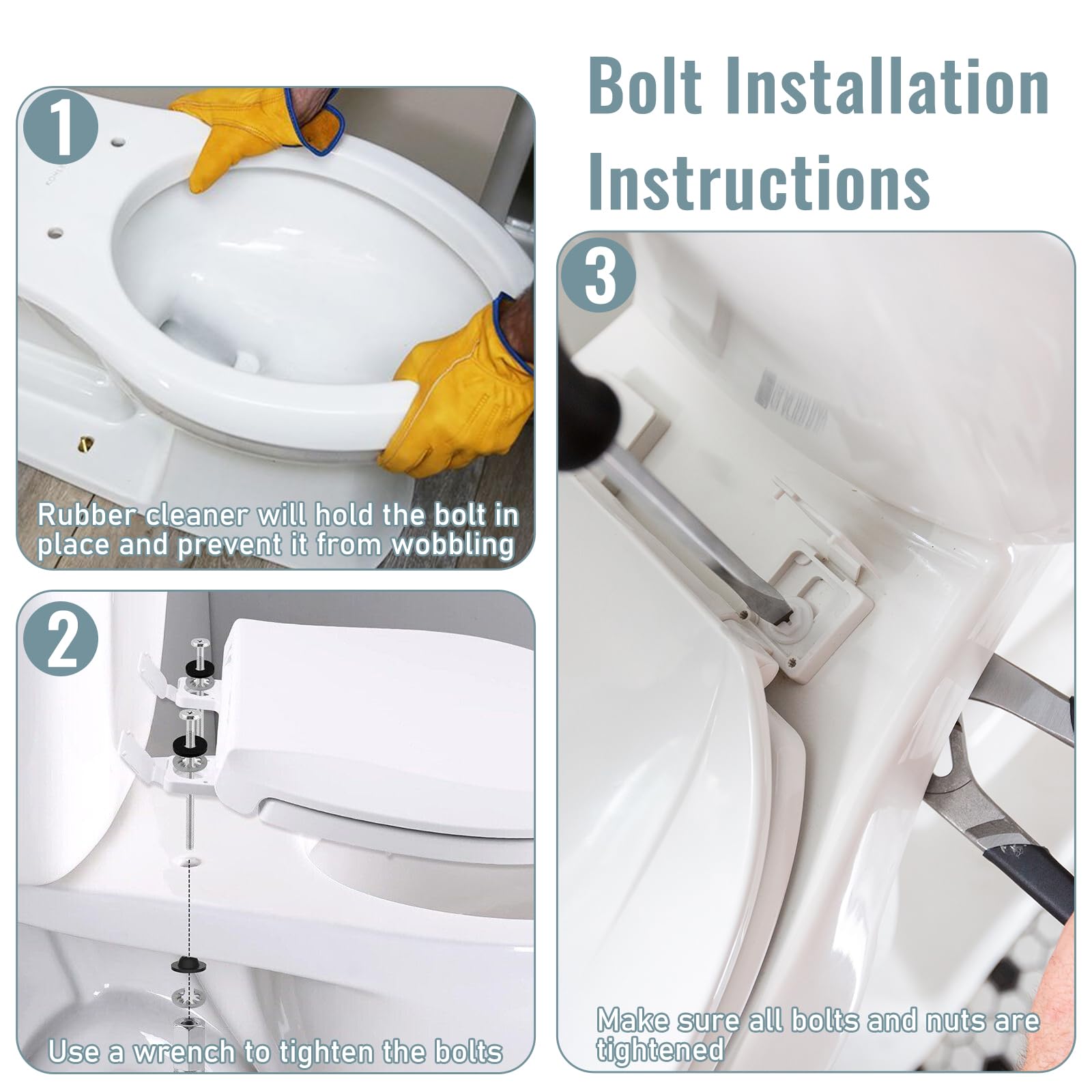 Bolt Installation Instructions

1

Rubber cleaner will hold the bolt in place and prevent it from wobbling

2

Use a wrench to tighten the bolts

3

Make sure all bolts and nuts are tightened