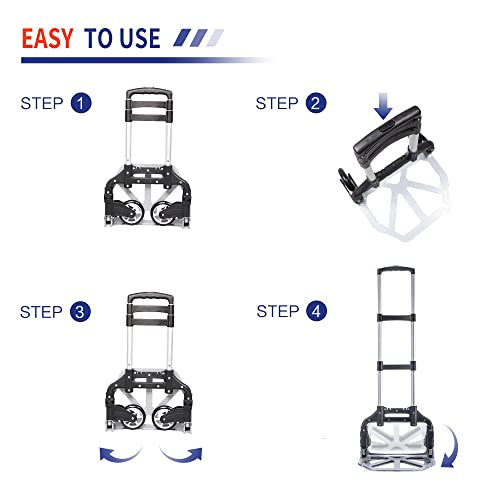 EASY TO USE

STEP 1

STEP 2

STEP 3

STEP 4