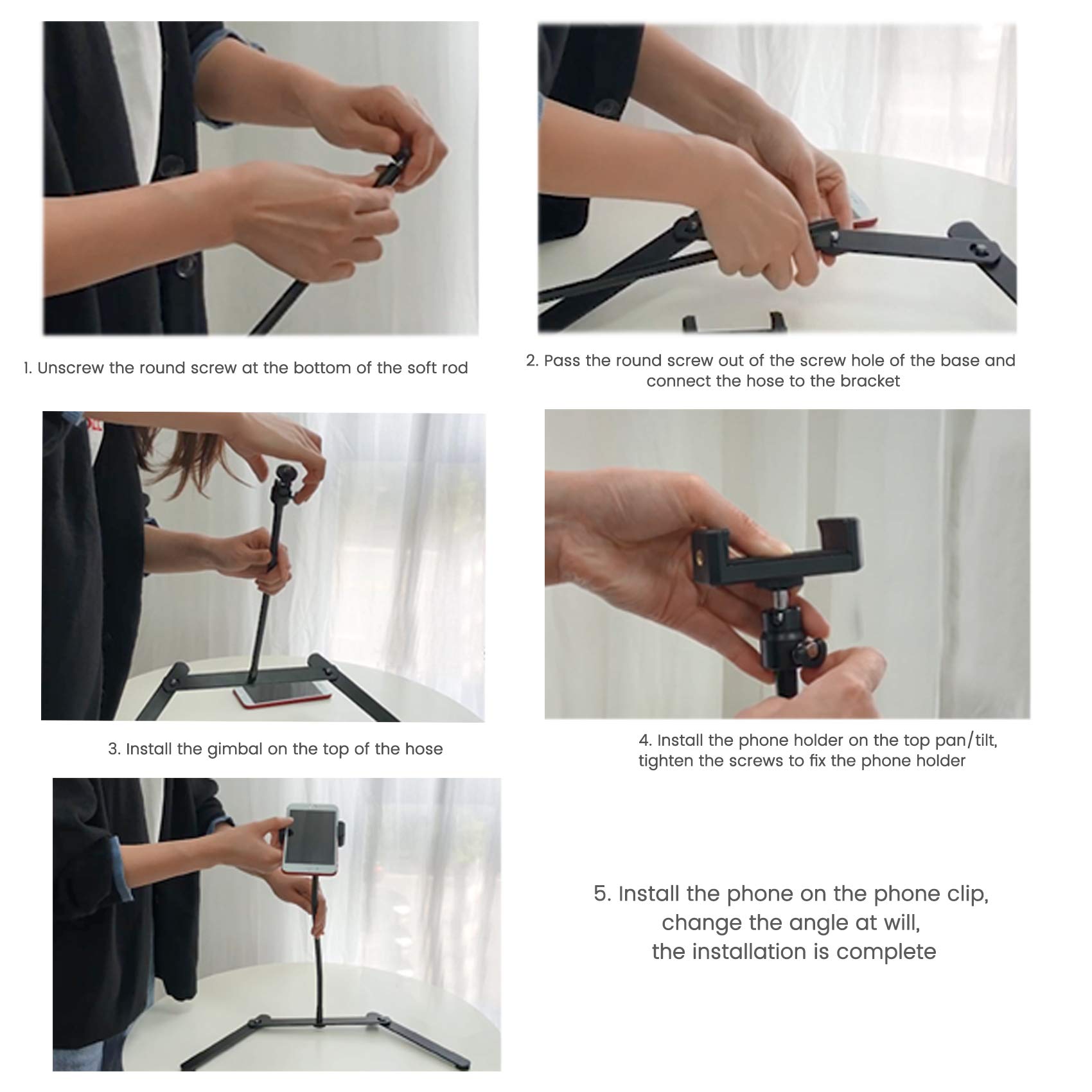 1. Unscrew the round screw at the bottom of the soft rod

2. Pass the round screw out of the screw hole of the base and connect the hose to the bracket

3. Install the gimbal on the top of the hose

4. Install the phone holder on the top pan/tilt, tighten the screws to fix the phone holder

5. Install the phone on the phone clip, change the angle at will, the installation is complete