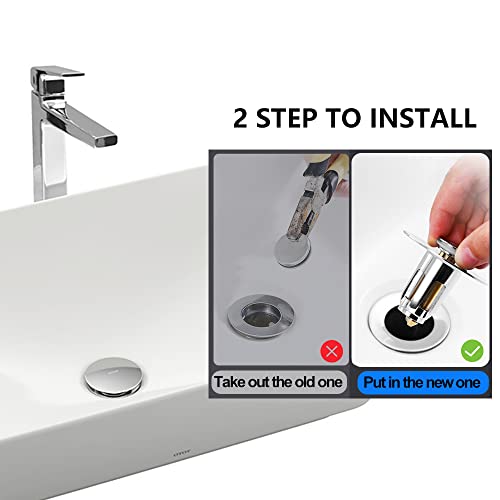 2 STEP TO INSTALL

Take out the old one

Put in the new one