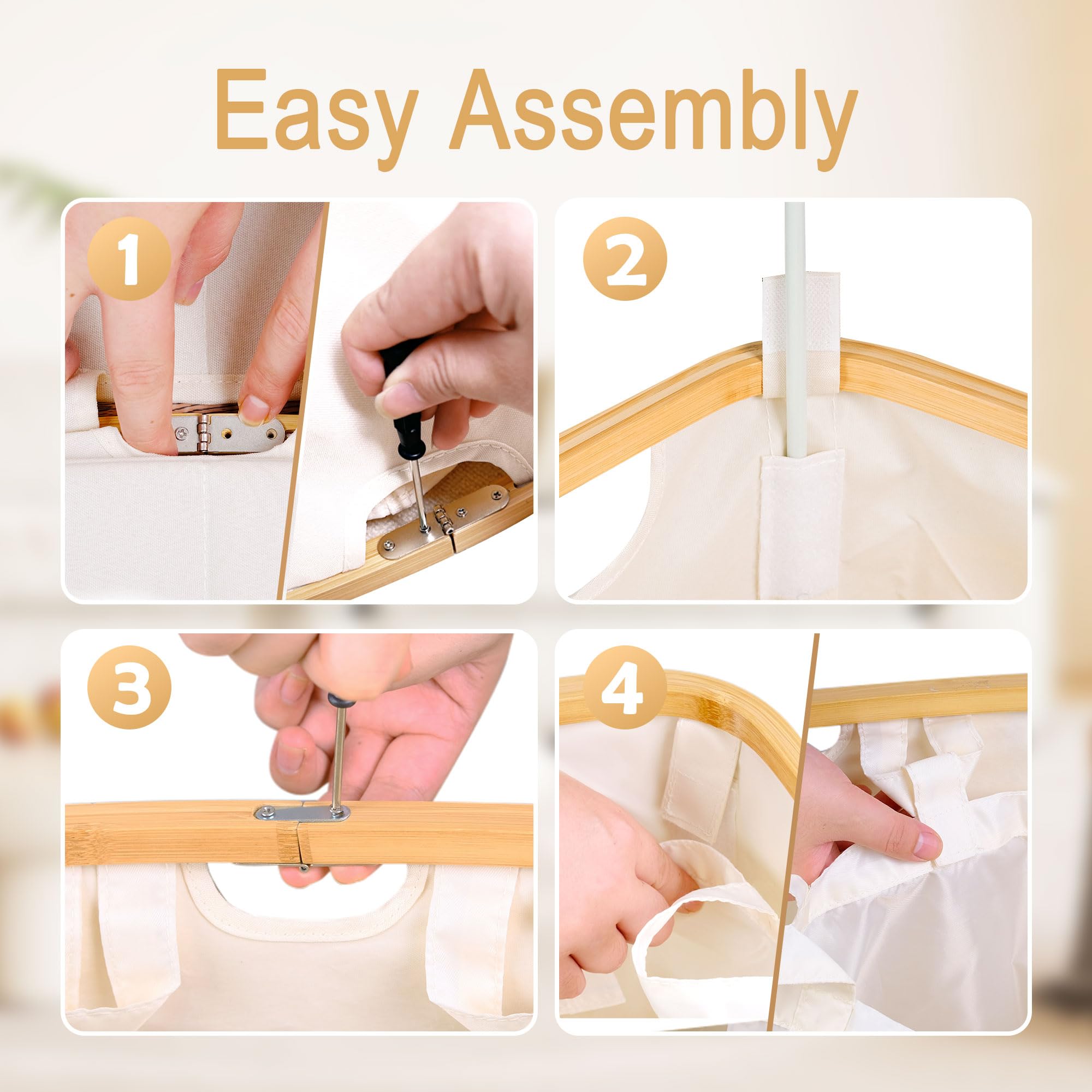 Easy Assembly

1

2

3

4