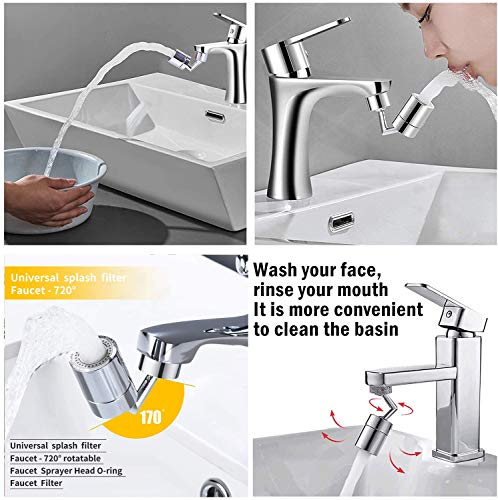 Universal splash filter
Faucet - 720°

170°

Universal splash filter
Faucet - 720° rotatable
Faucet Sprayer Head O-ring
Faucet Filter

Wash your face,
rinse your mouth
It is more convenient
to clean the basin