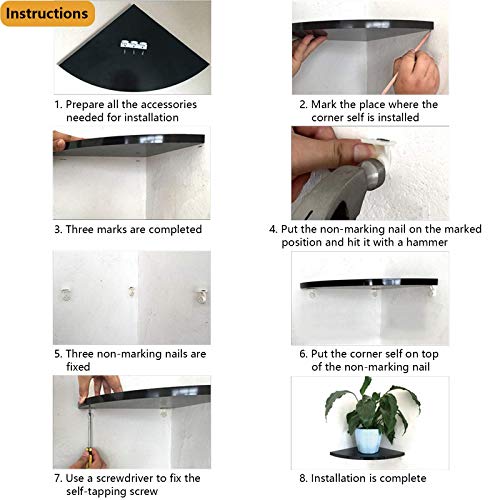 Instructions

1. Prepare all the accessories needed for installation

2. Mark the place where the corner self is installed

3. Three marks are completed

4. Put the non-marking nail on the marked position and hit it with a hammer

5. Three non-marking nails are fixed

6. Put the corner self on top of the non-marking nail

7. Use a screwdriver to fix the self-tapping screw

8. Installation is complete