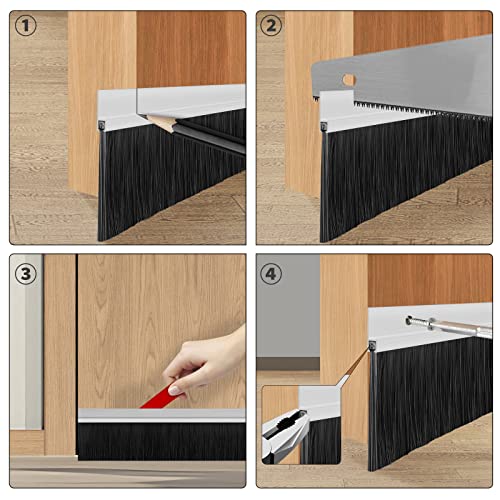 1

2

3

4