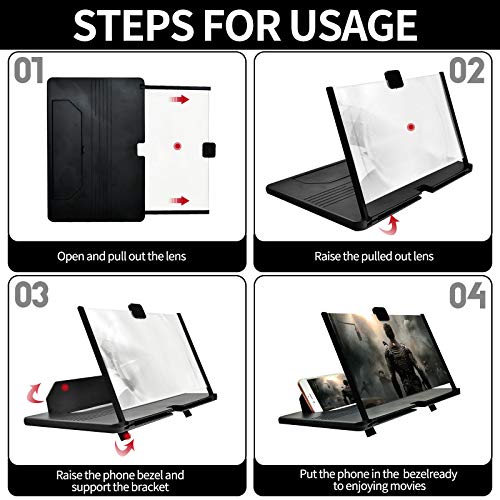 STEPS FOR USAGE

01

Open and pull out the lens

02

Raise the pulled out lens

03

Raise the phone bezel and support the bracket

04

Put the phone in the bezelready to enjoying movies