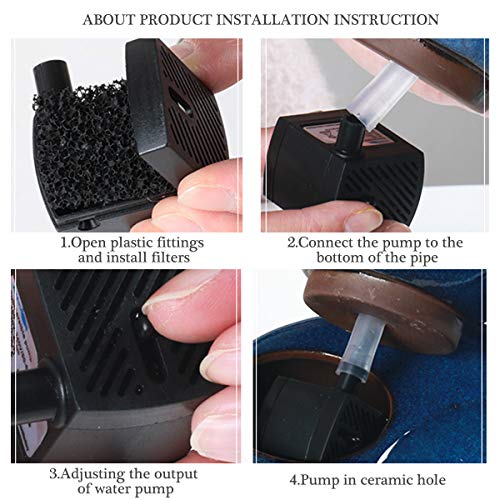 ABOUT PRODUCT INSTALLATION INSTRUCTION

1.Open plastic fittings and install filters

2.Connect the pump to the bottom of the pipe

3.Adjusting the output of water pump

4.Pump in ceramic hole