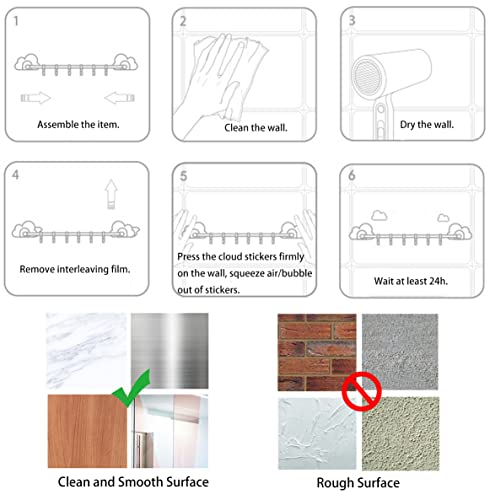 1

Assemble the item.

2

Clean the wall.

3

Dry the wall.

4

Remove interleaving film.

5

Press the cloud stickers firmly on the wall, squeeze air/bubble out of stickers.

6

Wait at least 24h.

Clean and Smooth Surface

Rough Surface