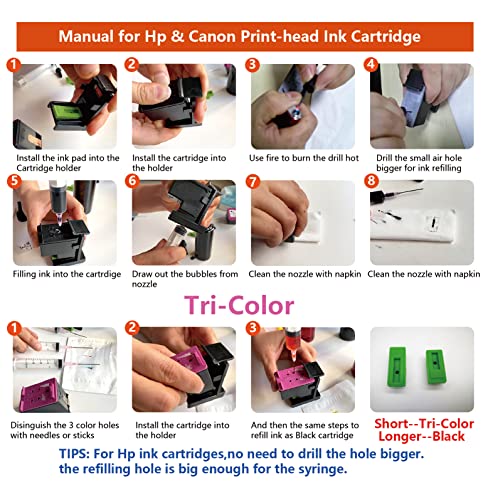 Manual for Hp & Canon Print-head Ink Cartridge

1
Install the ink pad into the Cartridge holder

2
Install the cartridge into the holder

3
Use fire to burn the drill hot

4
Drill the small air hole bigger for ink refilling

5
Filling ink into the cartrdige

6
Draw out the bubbles from nozzle

7
Clean the nozzle with napkin

8
Clean the nozzle with napkin

Tri-Color

1
Disinguish the 3 color holes with needles or sticks

2
Install the cartridge into the holder

3
And then the same steps to refill ink as Black cartridge

Short--Tri-Color
Longer--Black

TIPS: For Hp ink cartridges,no need to drill the hole bigger. the refilling hole is big enough for the syringe.