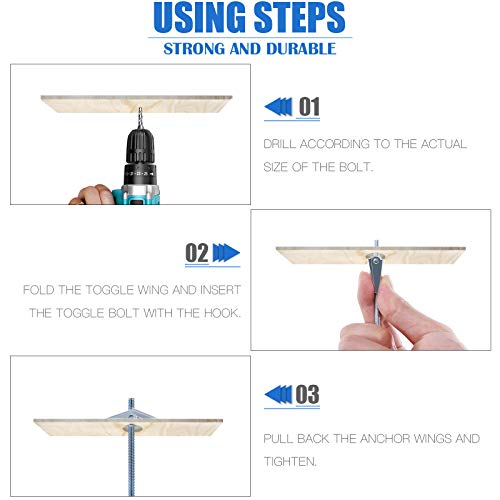 USING STEPS
STRONG AND DURABLE

01

DRILL ACCORDING TO THE ACTUAL SIZE OF THE BOLT.

02

FOLD THE TOGGLE WING AND INSERT THE TOGGLE BOLT WITH THE HOOK.

03

PULL BACK THE ANCHOR WINGS AND TIGHTEN.