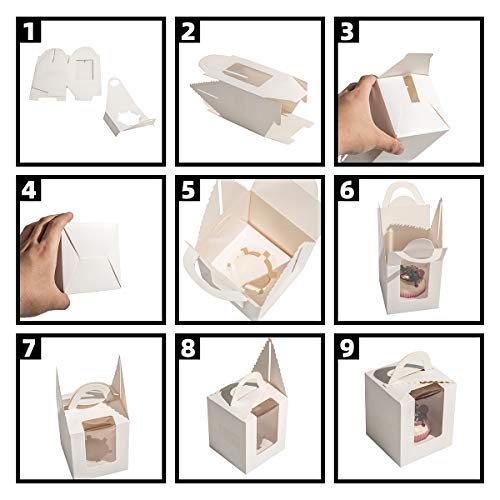 1

2

3

4

5

6

7

8

9