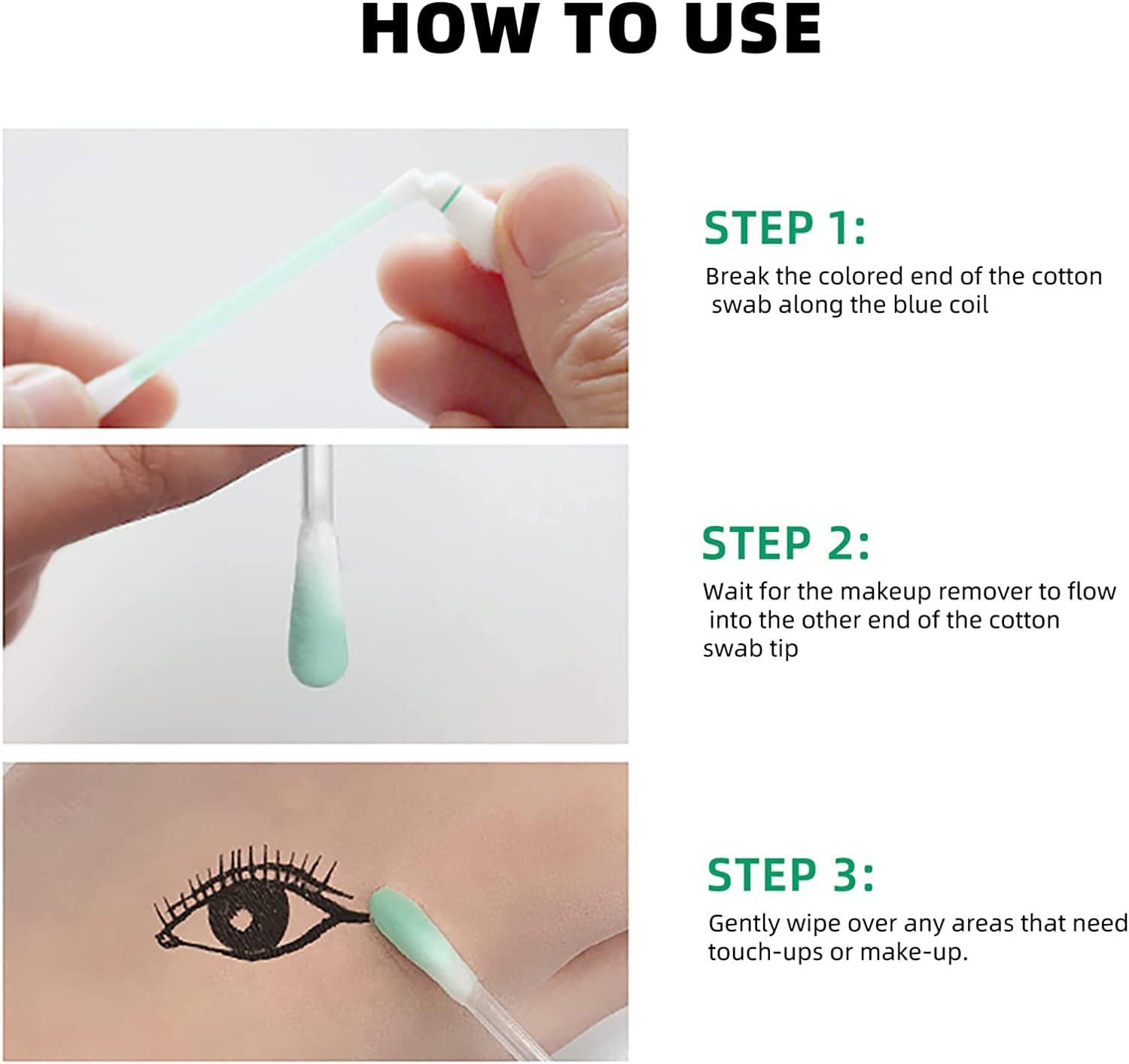 HOW TO USE

STEP 1:
Break the colored end of the cotton swab along the blue coil

STEP 2:
Wait for the makeup remover to flow into the other end of the cotton swab tip

STEP 3:
Gently wipe over any areas that need touch-ups or make-up.