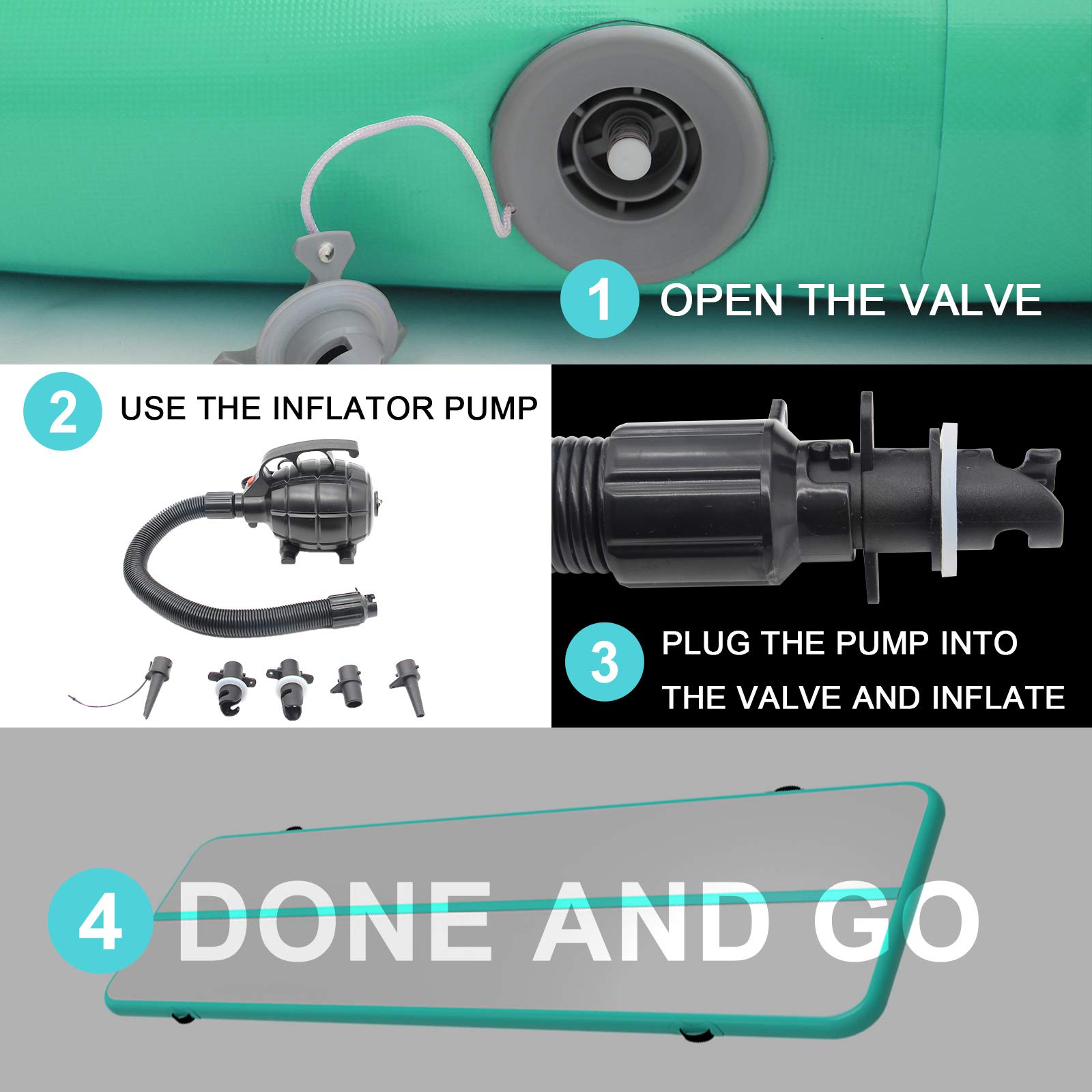 1 OPEN THE VALVE

2 USE THE INFLATOR PUMP

3 PLUG THE PUMP INTO THE VALVE AND INFLATE

4 DONE AND GO