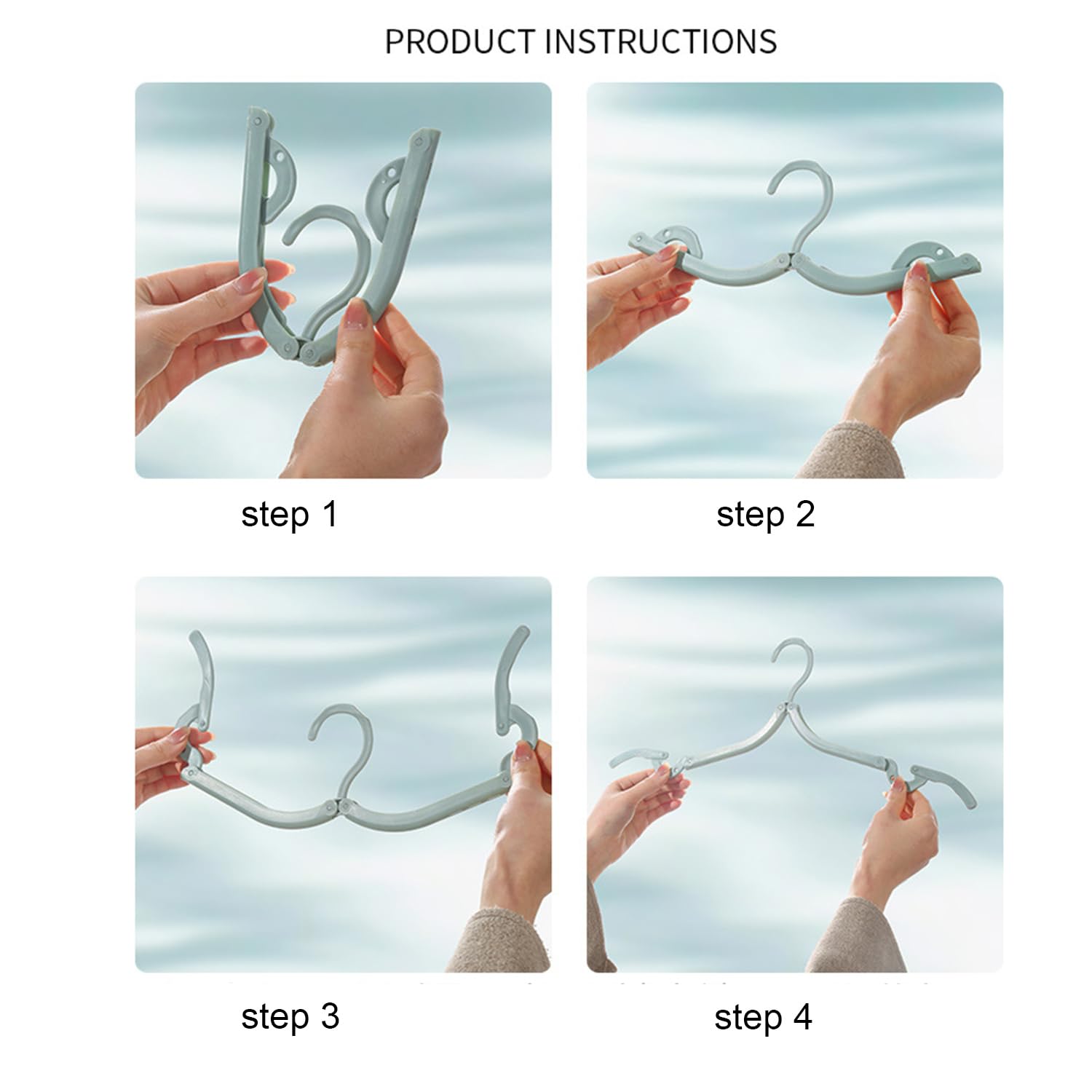 PRODUCT INSTRUCTIONS

step 1

step 2

step 3

step 4