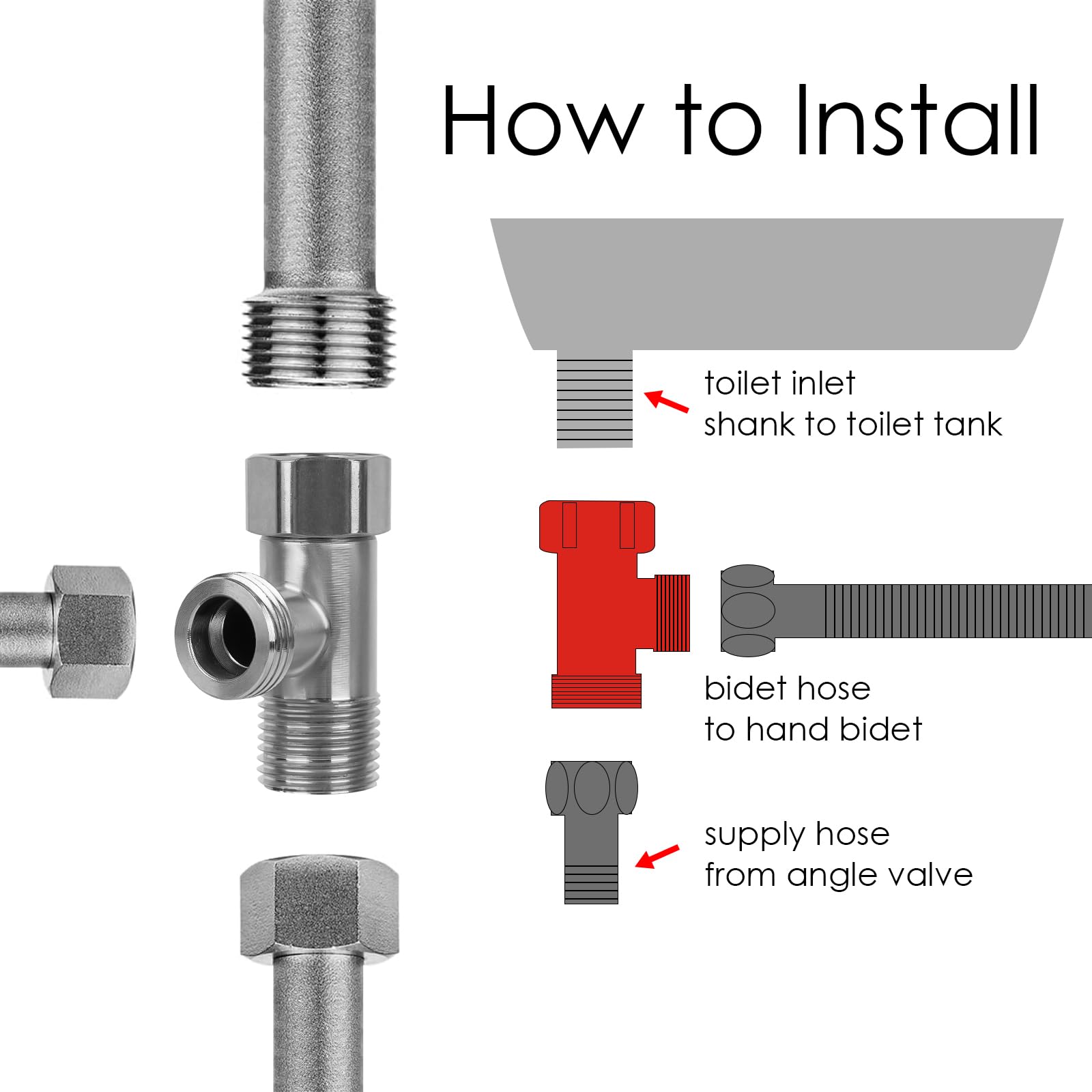 How to Install

toilet inlet
shank to toilet tank

bidet hose
to hand bidet

supply hose
from angle valve