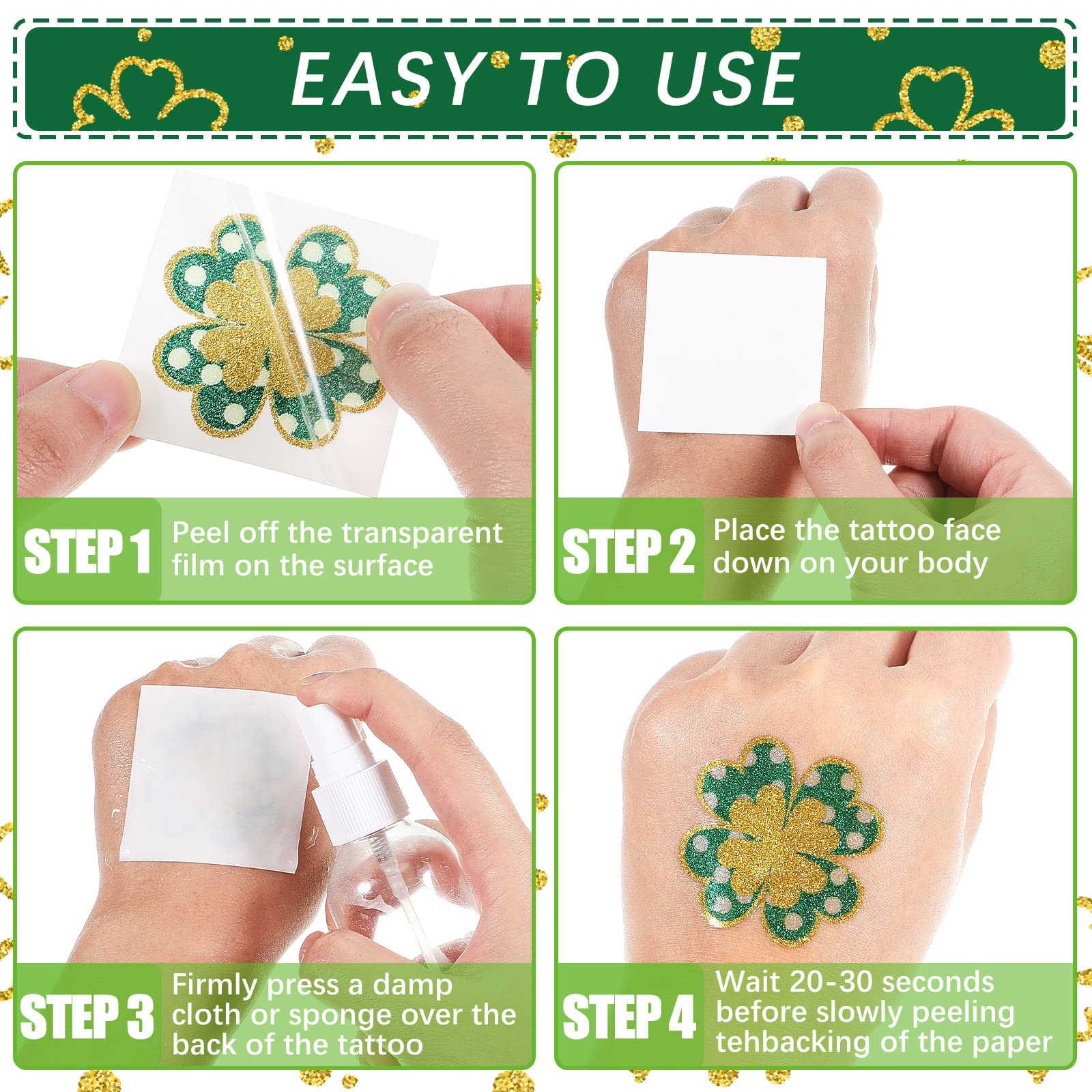 EASY TO USE

STEP 1

Peel off the transparent film on the surface

STEP 2

Place the tattoo face down on your body

STEP 3

Firmly press a damp cloth or sponge over the back of the tattoo

STEP 4

Wait 20-30 seconds before slowly peeling tehbacking of the paper