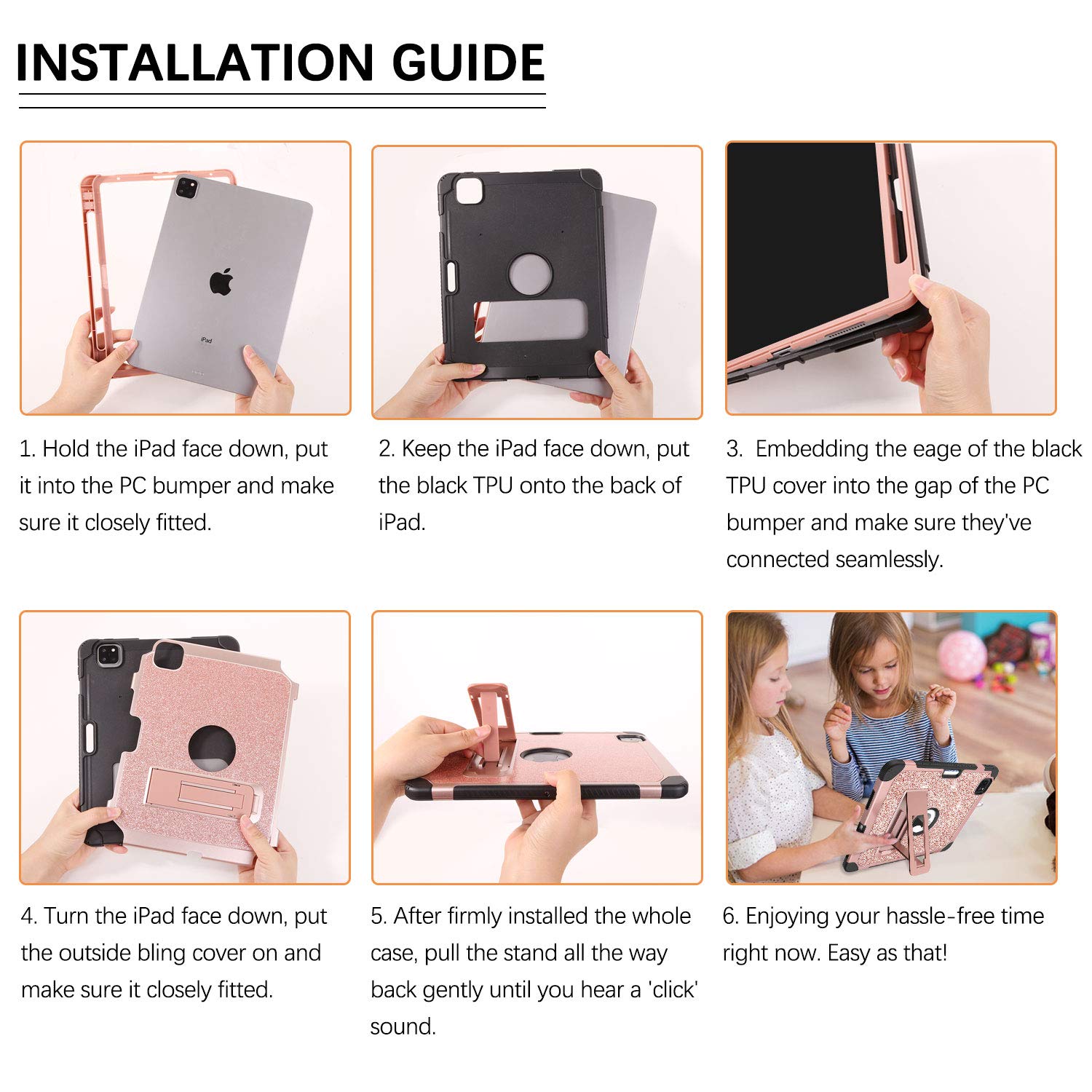 INSTALLATION GUIDE

iPad

1. Hold the iPad face down, put it into the PC bumper and make sure it closely fitted.

2. Keep the iPad face down, put the black TPU onto the back of iPad.

3. Embedding the eage of the black TPU cover into the gap of the PC bumper and make sure they've connected seamlessly.

4. Turn the iPad face down, put the outside bling cover on and make sure it closely fitted.

5. After firmly installed the whole case, pull the stand all the way back gently until you hear a 'click' sound.

6. Enjoying your hassle-free time right now. Easy as that!