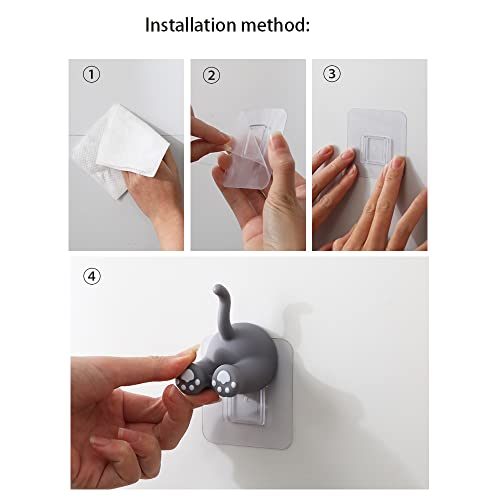 Installation method:

①

②

③

④