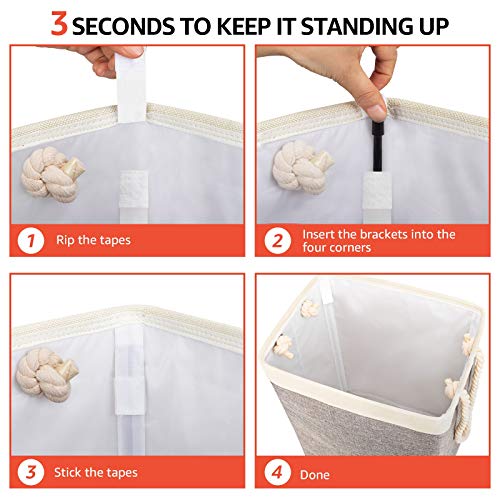 3 SECONDS TO KEEP IT STANDING UP

1 Rip the tapes

2 Insert the brackets into the four corners

3 Stick the tapes

4 Done