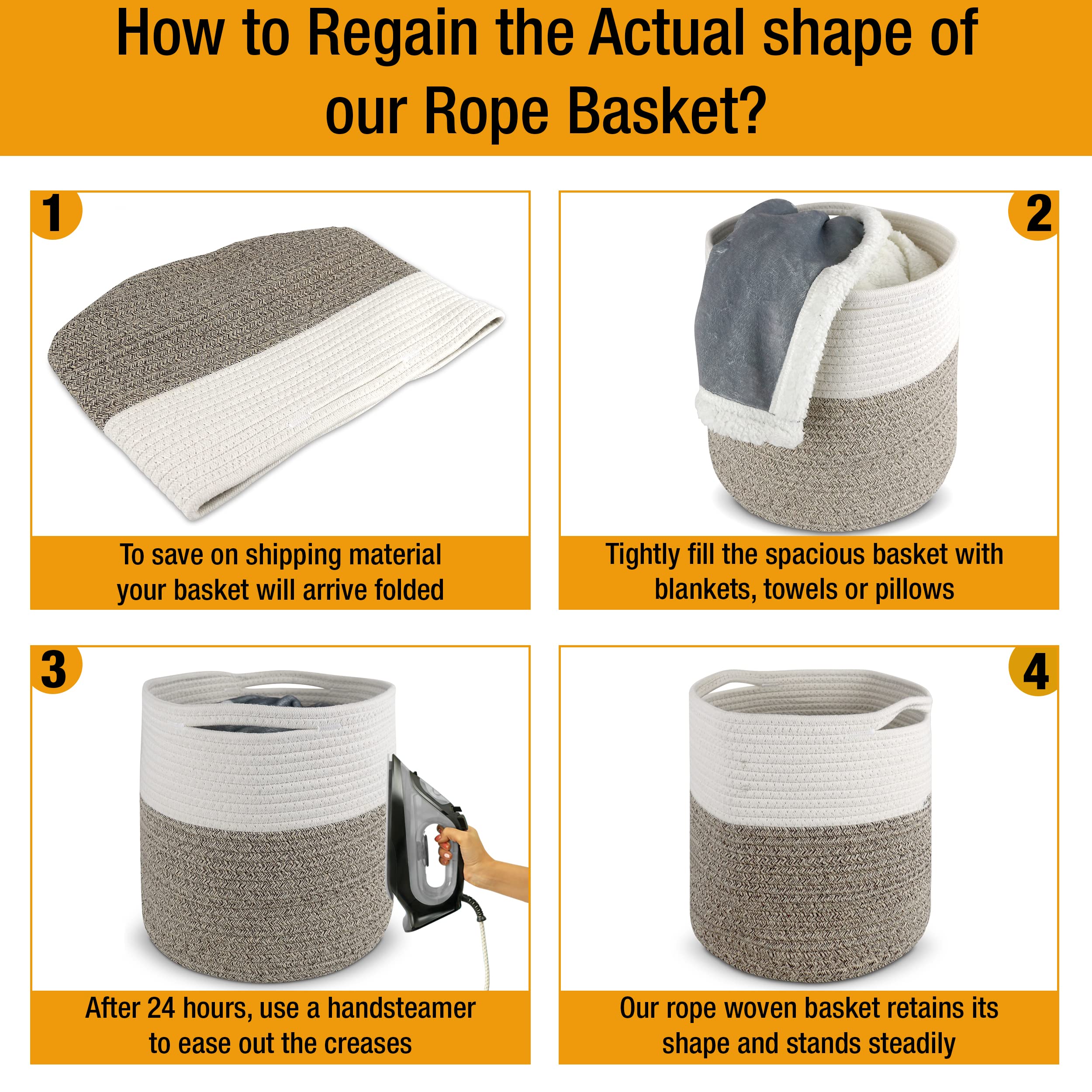 How to Regain the Actual shape of our Rope Basket?

1

To save on shipping material your basket will arrive folded

2

Tightly fill the spacious basket with blankets, towels or pillows

3

After 24 hours, use a handsteamer to ease out the creases

4

Our rope woven basket retains its shape and stands steadily