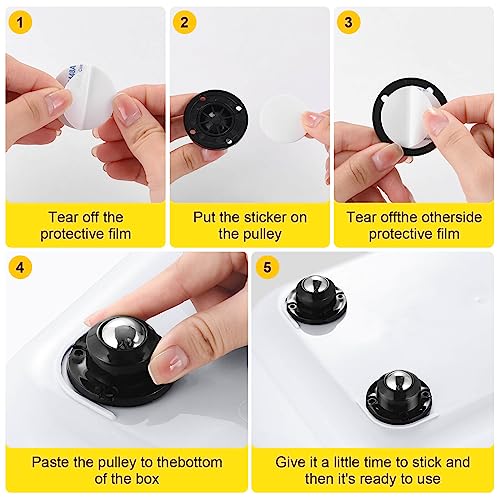 1

Tear off the protective film

2

Put the sticker on the pulley

3

Tear offthe otherside protective film

4

Paste the pulley to thebottom of the box

5

Give it a little time to stick and then it's ready to use