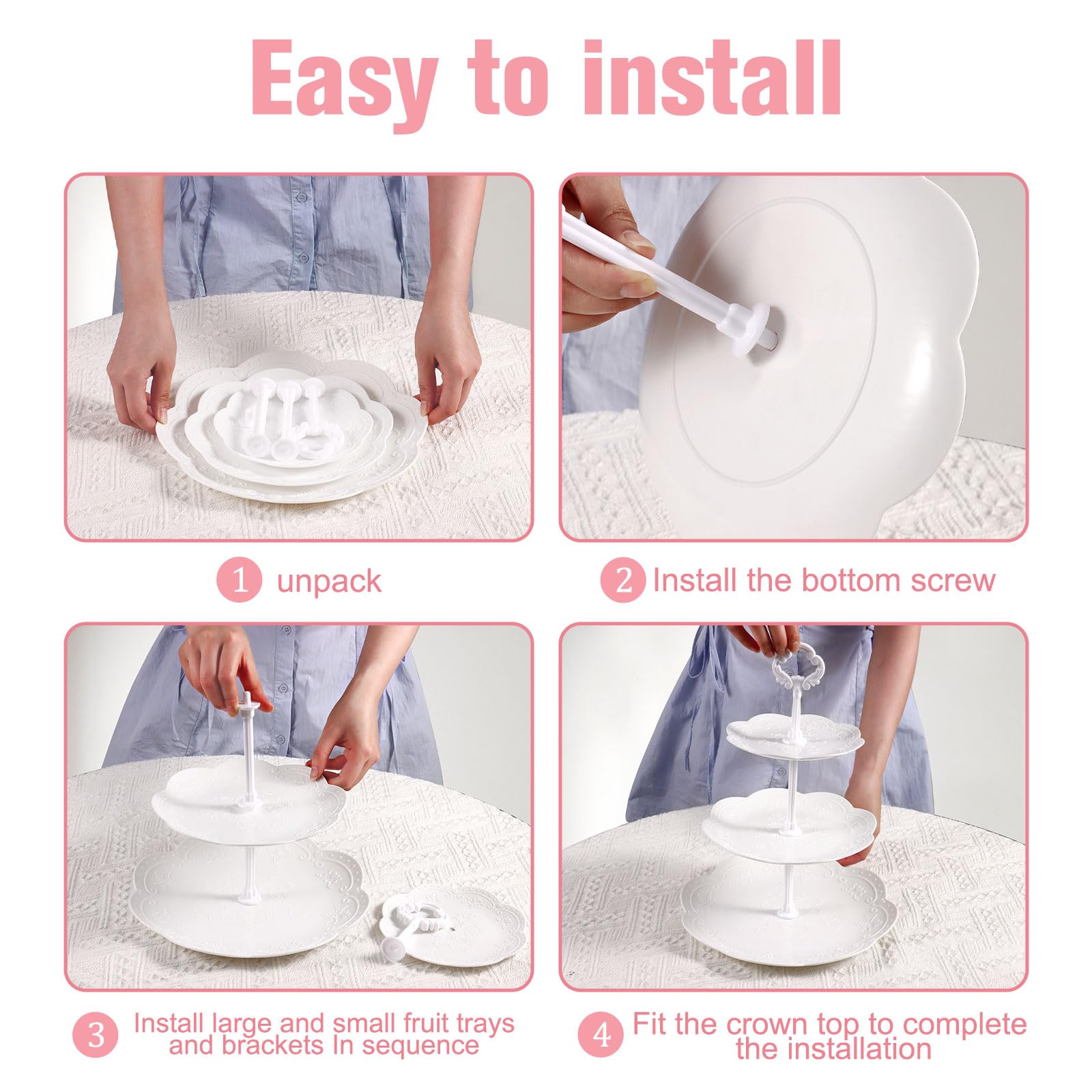 Easy to install

1 unpack

2 Install the bottom screw

3 Install large and small fruit trays and brackets In sequence

4 Fit the crown top to complete the installation