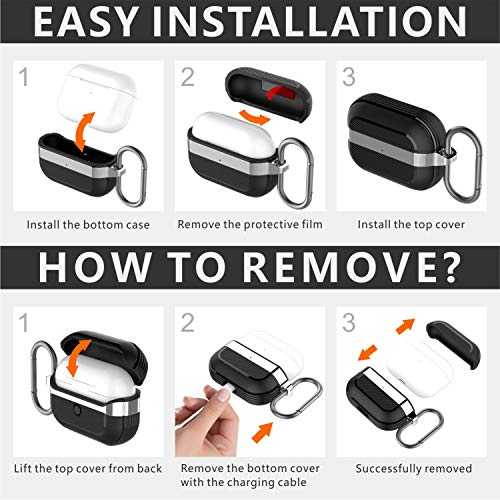 EASY INSTALLATION

1

Install the bottom case

2

Remove the protective film

3

Install the top cover

HOW TO REMOVE?

1

Lift the top cover from back

2

Remove the bottom cover with the charging cable

3

Successfully removed