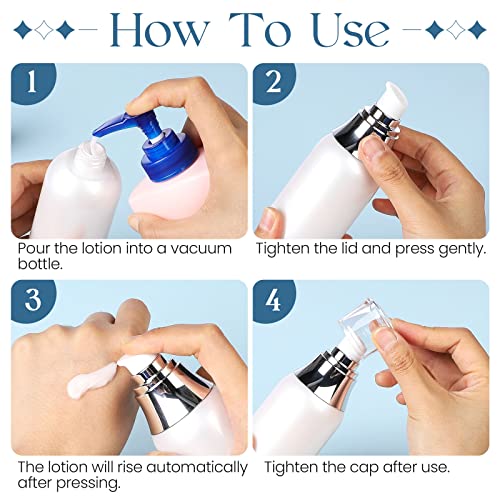 How To Use

1

Pour the lotion into a vacuum bottle.

2

Tighten the lid and press gently.

3

The lotion will rise automatically after pressing.

4

Tighten the cap after use.