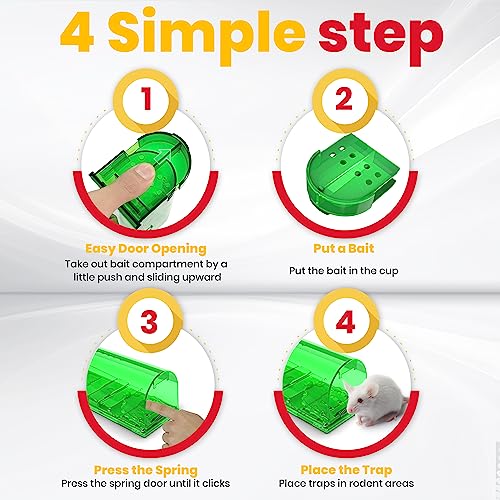 4 Simple step

1

Easy Door Opening
Take out bait compartment by a little push and sliding upward

2

Put a Bait
Put the bait in the cup

3

Press the Spring
Press the spring door until it clicks

4

Place the Trap
Place traps in rodent areas