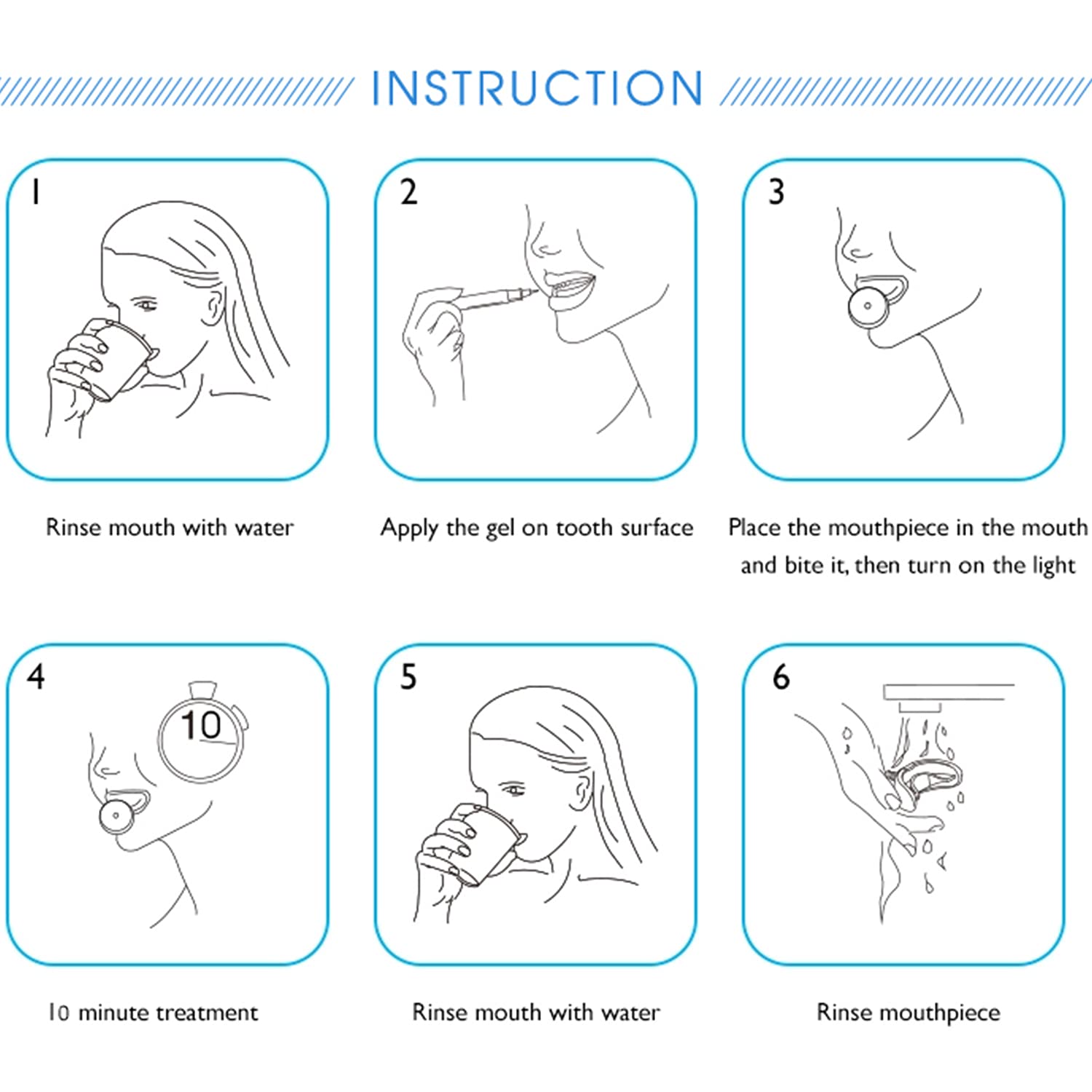 INSTRUCTION

1

Rinse mouth with water

2

Apply the gel on tooth surface

3

Place the mouthpiece in the mouth and bite it, then turn on the light

4

10

10 minute treatment

5

Rinse mouth with water

6

Rinse mouthpiece