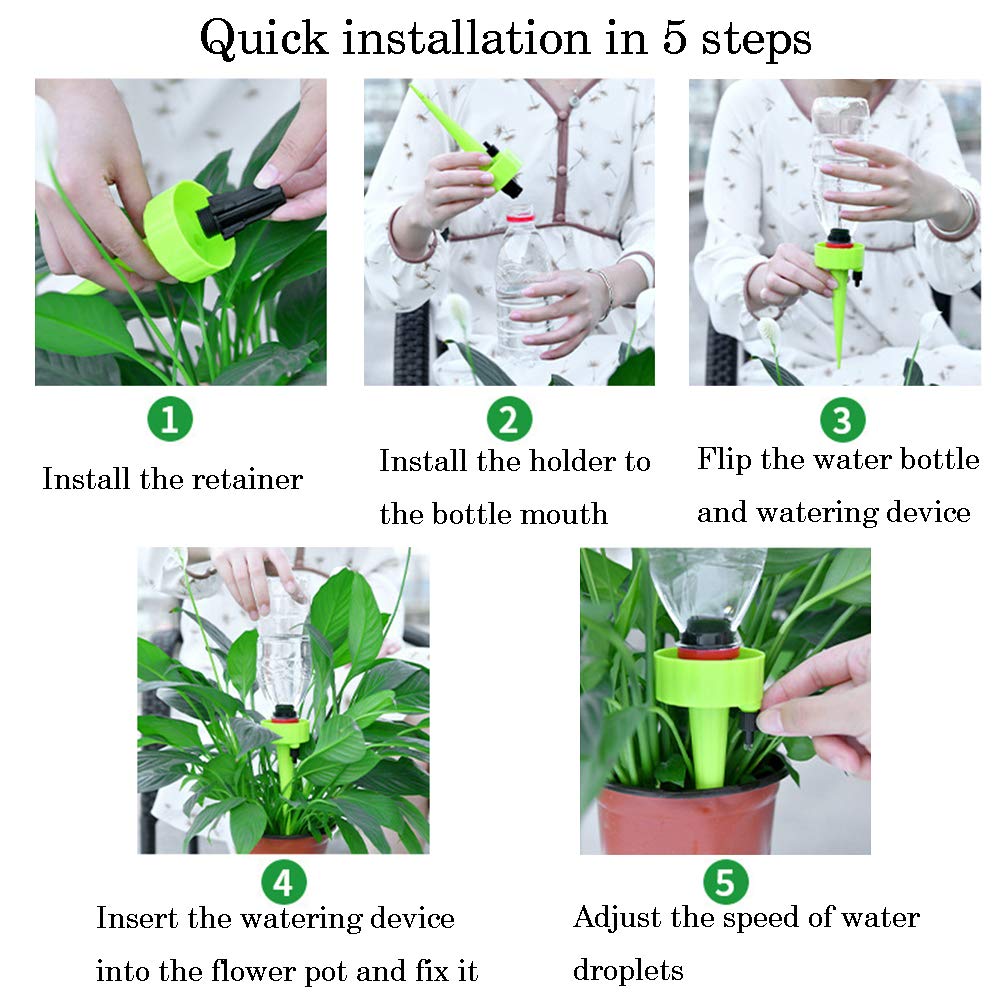 Quick installation in 5 steps

1

Install the retainer

2

Install the holder to the bottle mouth

3

Flip the water bottle and watering device

4

Insert the watering device into the flower pot and fix it

5

Adjust the speed of water droplets