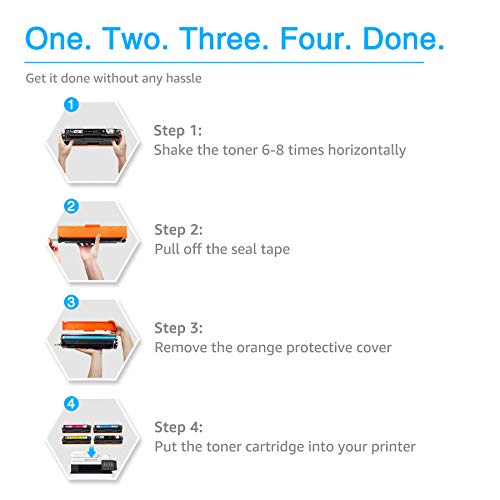 One. Two. Three. Four. Done.

Get it done without any hassle

1

Step 1:
Shake the toner 6-8 times horizontally

2

Step 2:
Pull off the seal tape

3

Step 3:
Remove the orange protective cover

4

Step 4:
Put the toner cartridge into your printer