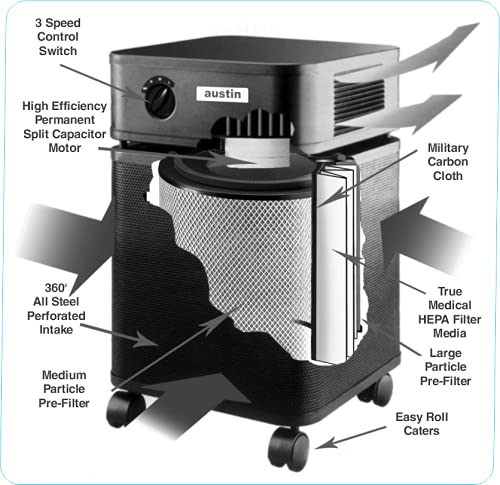 3 Speed Control Switch

austin

High Efficiency Permanent Split Capacitor Motor

Military Carbon Cloth

360° All Steel Perforated Intake

True Medical HEPA Filter Media

Large Particle Pre-Filter

Medium Particle Pre-Filter

Easy Roll Caters