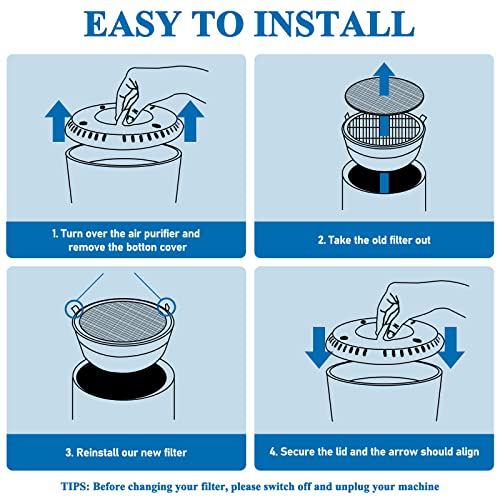 EASY TO INSTALL

1. Turn over the air purifier and remove the botton cover

2. Take the old filter out

3. Reinstall our new filter

4. Secure the lid and the arrow should align

TIPS: Before changing your filter, please switch off and unplug your machine