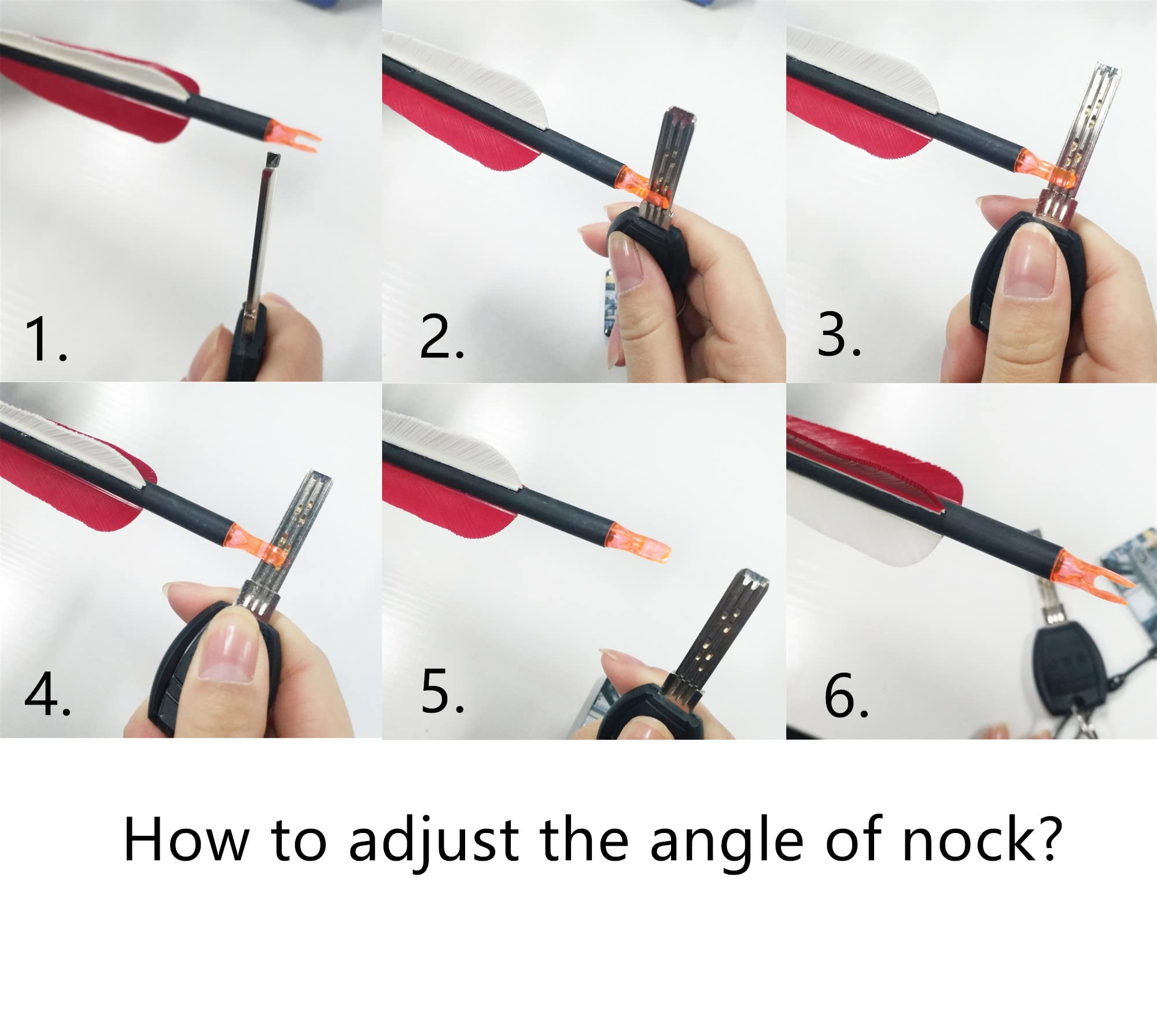 1.

2.

3.

4.

5.

6.

How to adjust the angle of nock?