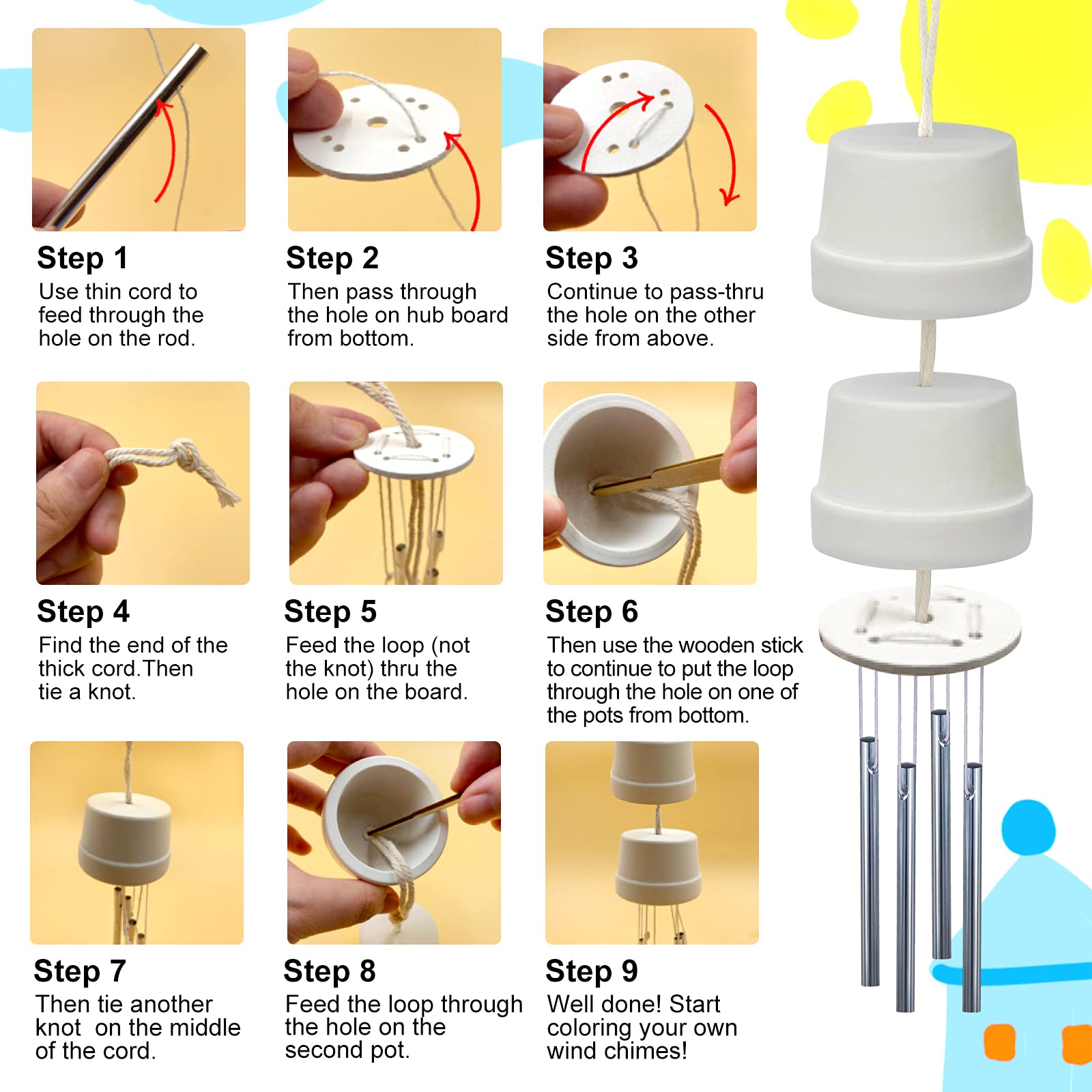 Step 1
Use thin cord to feed through the hole on the rod.

Step 2
Then pass through the hole on hub board from bottom.

Step 3
Continue to pass-thru the hole on the other side from above.

Step 4
Find the end of the thick cord.Then tie a knot.

Step 5
Feed the loop (not the knot) thru the hole on the board.

Step 6
Then use the wooden stick to continue to put the loop through the hole on one of the pots from bottom.

Step 7
Then tie another knot on the middle of the cord.

Step 8
Feed the loop through the hole on the second pot.

Step 9
Well done! Start coloring your own wind chimes!