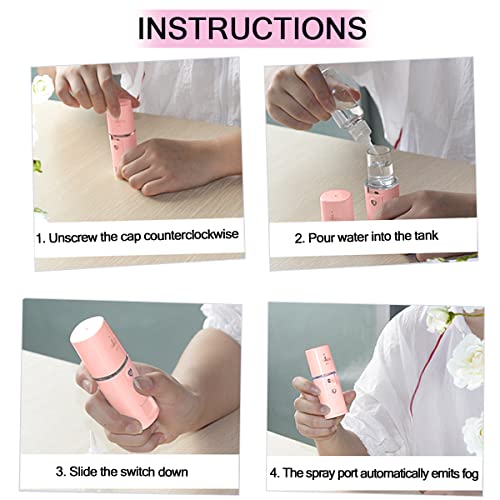 INSTRUCTIONS

1. Unscrew the cap counterclockwise

2. Pour water into the tank

3. Slide the switch down

4. The spray port automatically emits fog