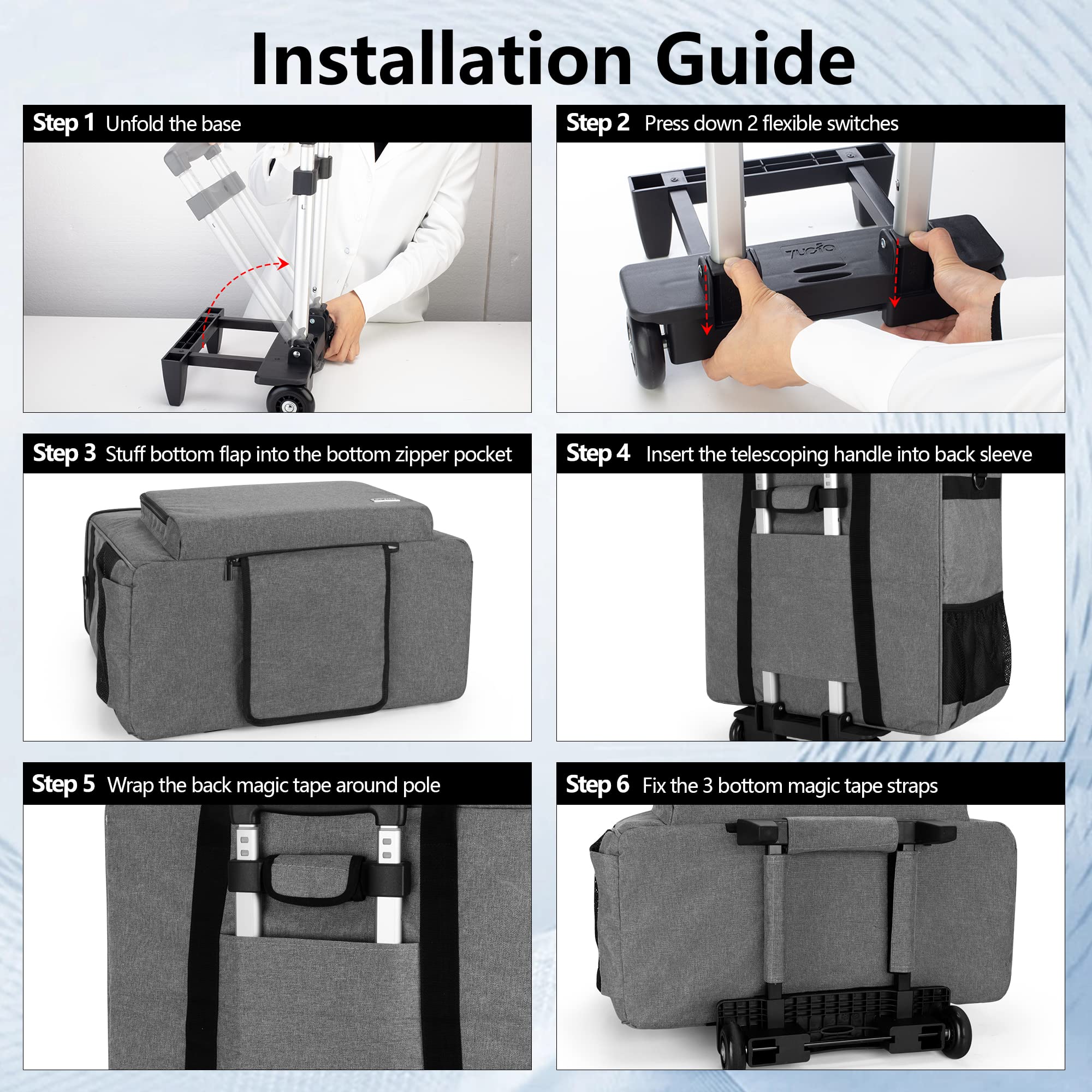 Installation Guide

Step 1 Unfold the base

Step 2 Press down 2 flexible switches

Step 3 Stuff bottom flap into the bottom zipper pocket

Step 4 Insert the telescoping handle into back sleeve

Step 5 Wrap the back magic tape around pole

Step 6 Fix the 3 bottom magic tape straps